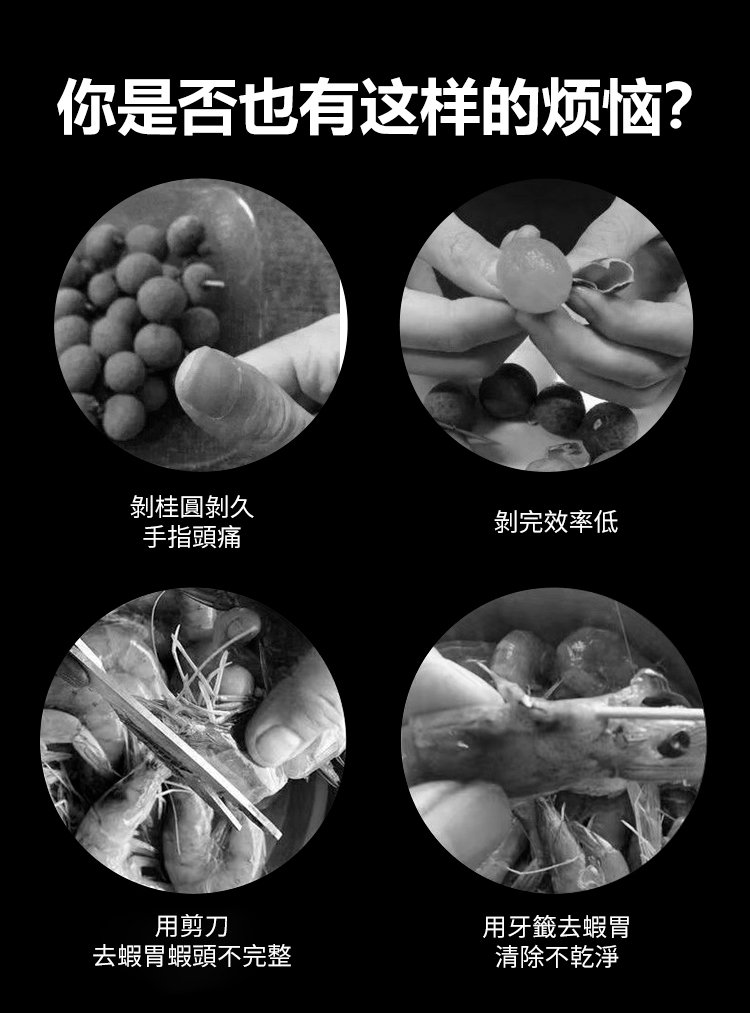 你是否也有这样的烦恼?

剝桂圓剝久
手指頭痛

剝完效率低

用剪刀
去蝦胃蝦頭不完整

用牙籤去蝦胃
清除不乾淨