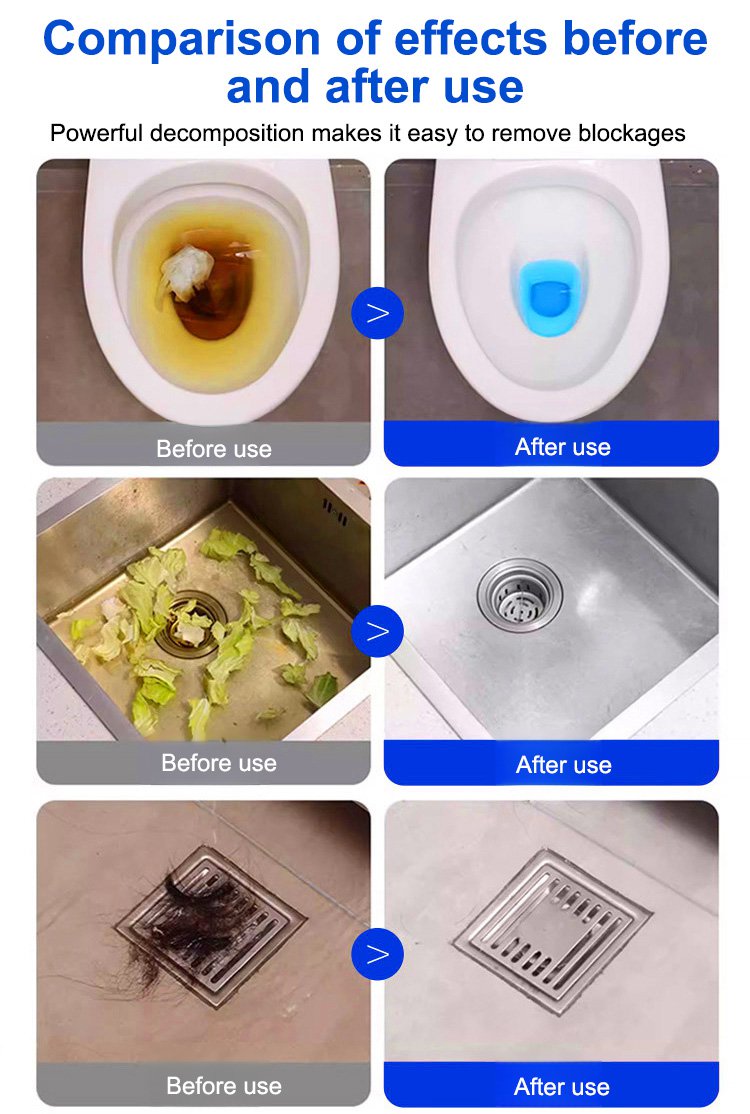 Comparison of effects before and after use

Powerful decomposition makes it easy to remove blockages

Before use

>

After use

Before use

>

After use

Before use

>

After use