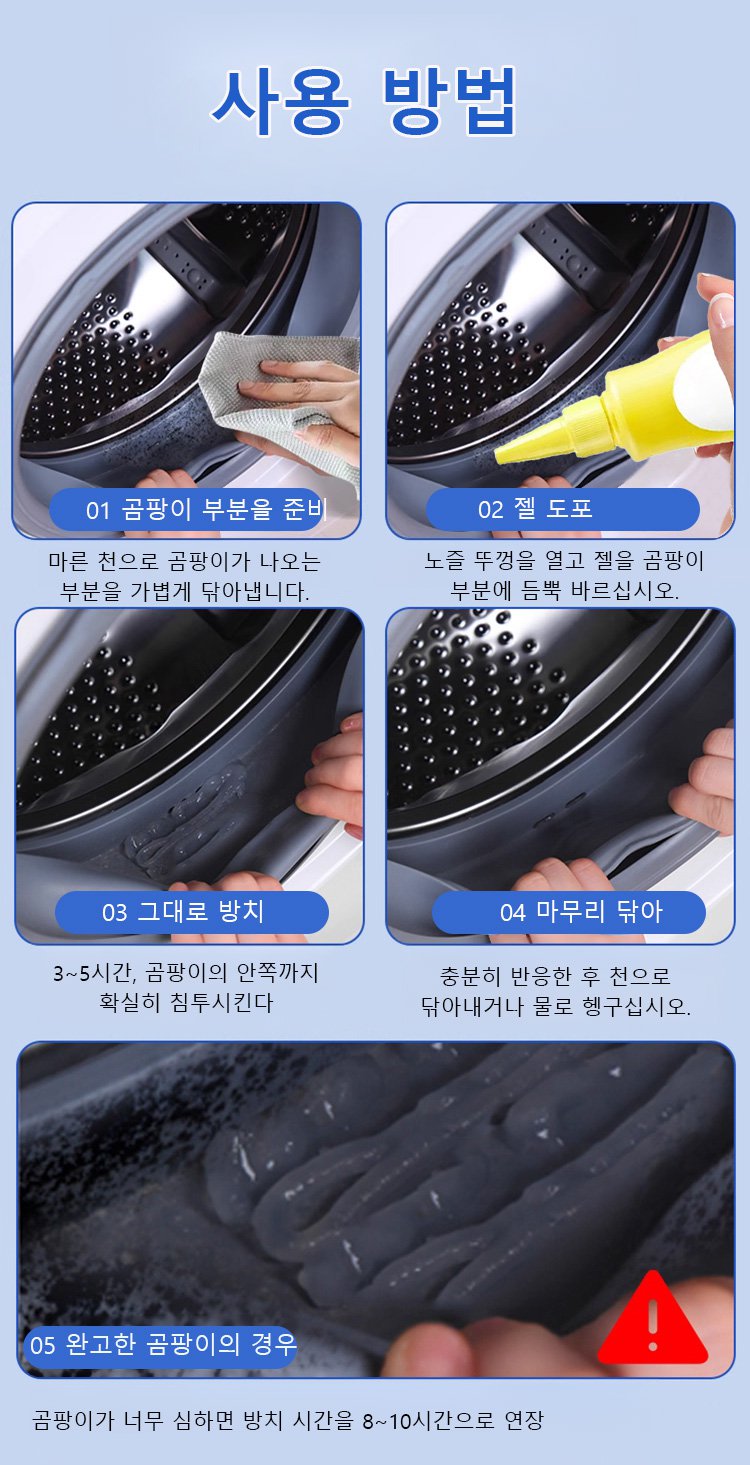 사용 방법

01 곰팡이 부분을 준비

마른 천으로 곰팡이가 나오는 부분을 가볍게 닦아냅니다.

02 젤 도포

노즐 뚜껑을 열고 젤을 곰팡이 부분에 듬뿍 바르십시오.

03 그대로 방치

3~5시간, 곰팡이의 안쪽까지 확실히 침투시킨다

04 마무리 닦아

충분히 반응한 후 천으로 닦아내거나 물로 헹구십시오.

05 완고한 곰팡이의 경우

곰팡이가 너무 심하면 방치 시간을 8~10시간으로 연장