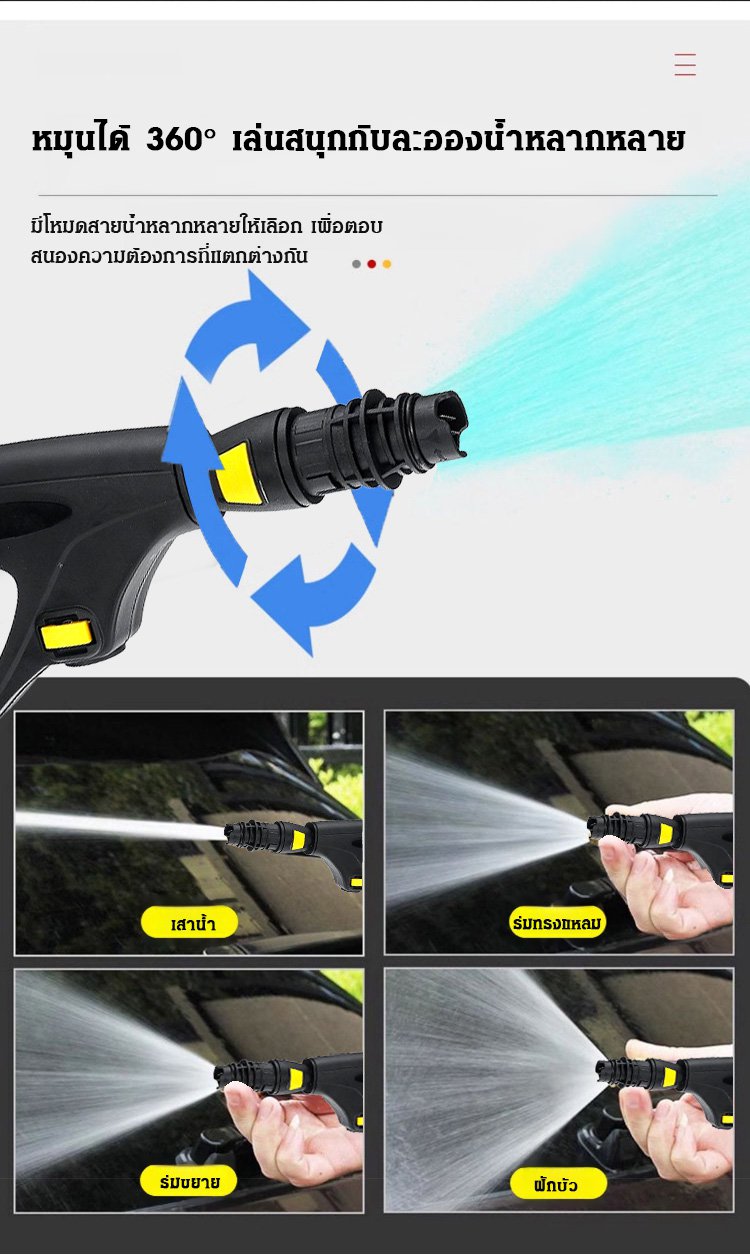 หมุนได้ 360° เล่นสนุกกับละอองน้ำหลากหลาย

มีโหมดสายน้ำหลากหลายให้เลือก เพื่อตอบสนองความต้องการที่แตกต่างกัน

เสาน้ำ

ร่มทรงแหลม

ร่มขยาย

ฝักบัว