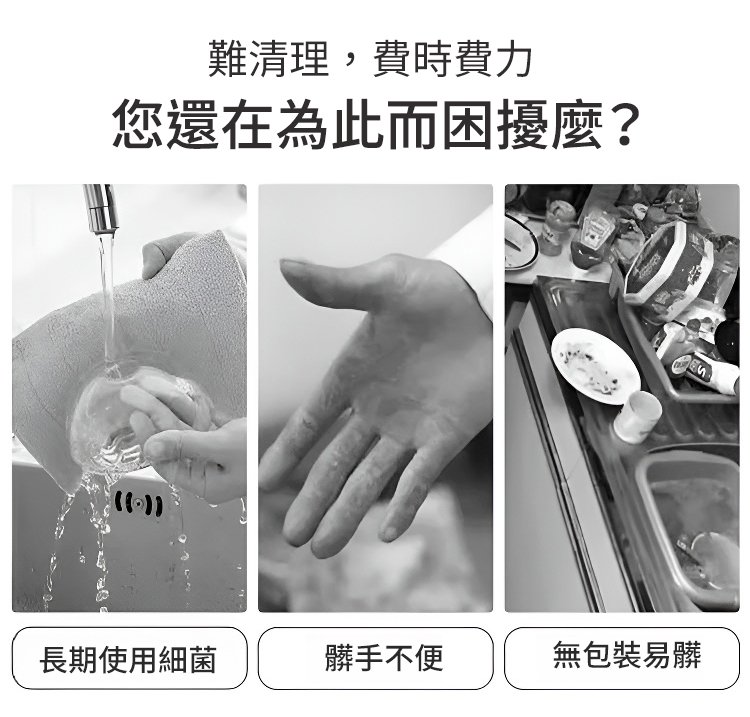 難清理，費時費力

您還在為此而困擾麼？

長期使用細菌

髒手不便

無包裝易髒