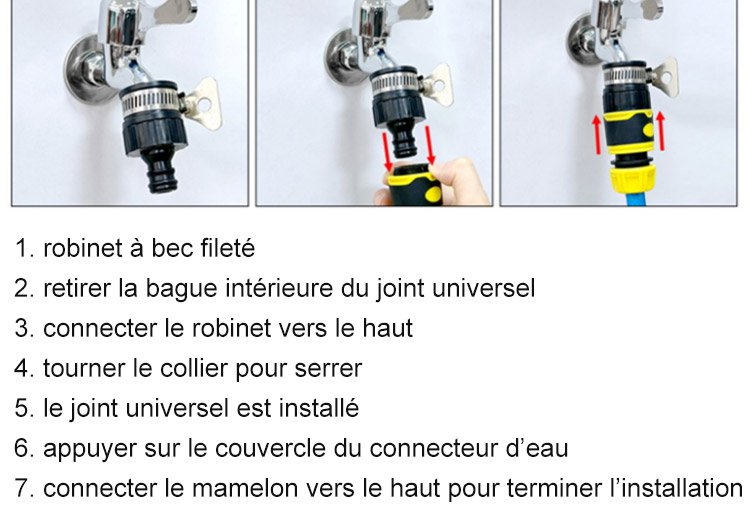 1. robinet à bec fileté
2. retirer la bague intérieure du joint universel
3. connecter le robinet vers le haut
4. tourner le collier pour serrer
5. le joint universel est installé
6. appuyer sur le couvercle du connecteur d’eau
7. connecter le mamelon vers le haut pour terminer l’installation