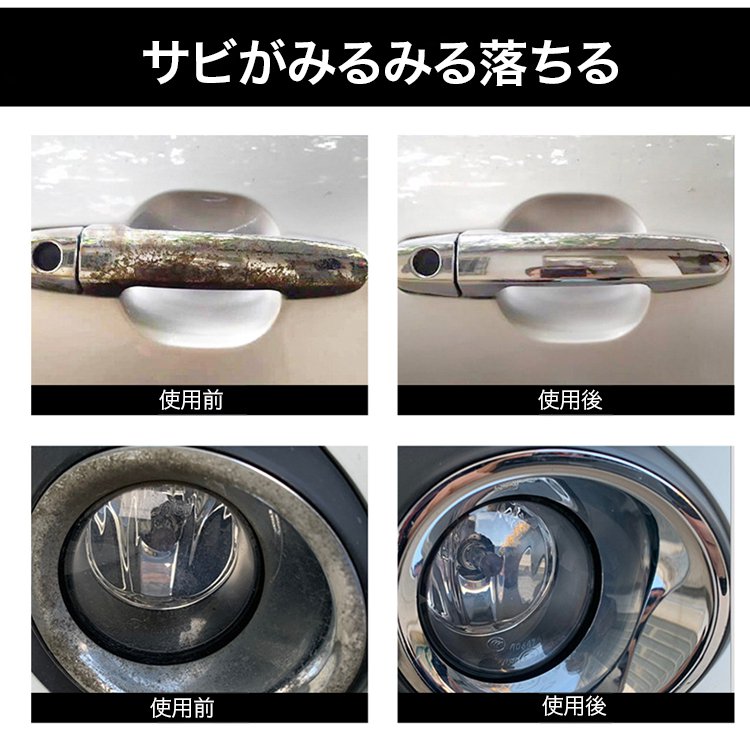 サビがみるみる落ちる

使用前

使用後

使用前

使用後