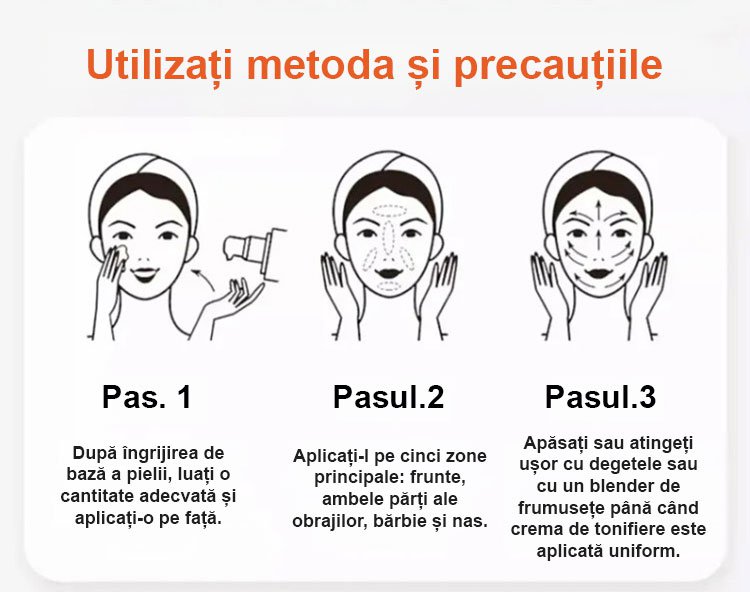 Utilizați metoda și precauțiile

Pas. 1

După îngrijirea de bază a pielii, luați o cantitate adecvată și aplicați-o pe față.

Pasul.2

Aplicați-l pe cinci zone principale: frunte, ambele părți ale obrajilor, bărbie și nas.

Pasul.3

Apăsați sau atingeți ușor cu degetele sau cu un blender de frumusețe până când crema de tonifiere este aplicată uniform.