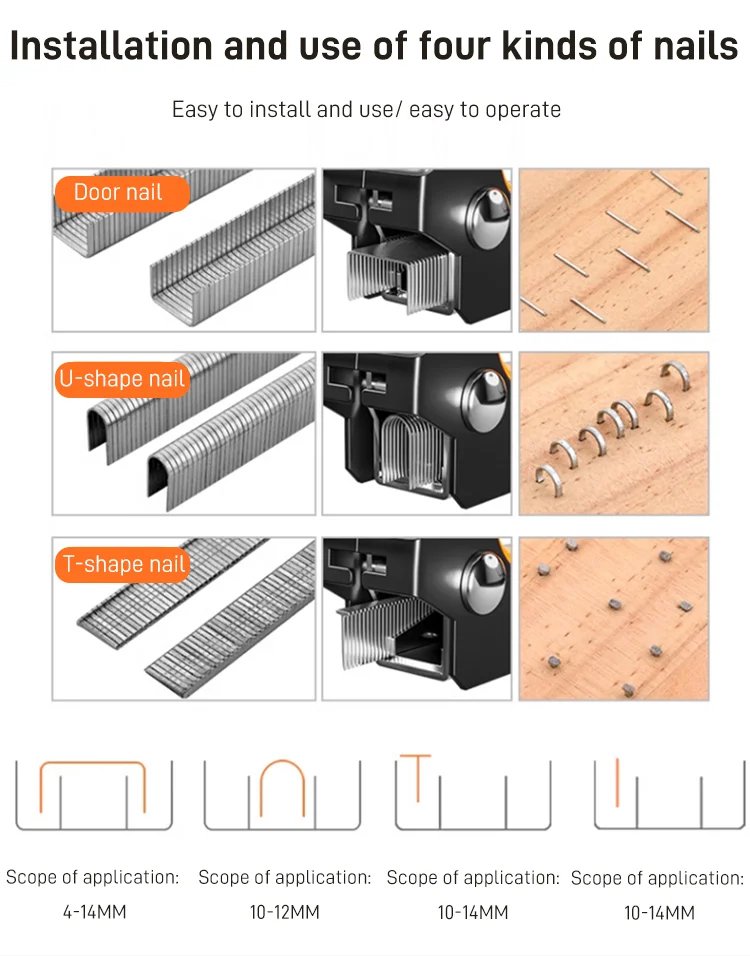 Installation and use of four kinds of nails

Easy to install and use/ easy to operate

Door nail

U-shape nail

T-shape nail

Scope of application: 4-14MM

Scope of application: 10-12MM

Scope of application: 10-14MM

Scope of application: 10-14MM