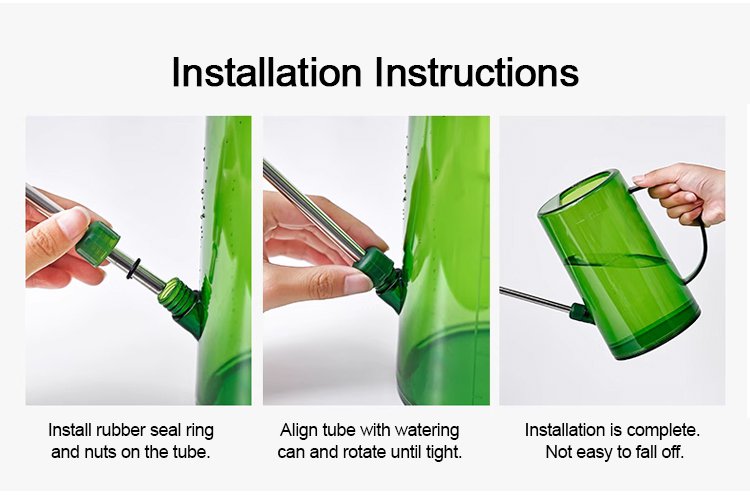 Installation Instructions

Install rubber seal ring and nuts on the tube.

Align tube with watering can and rotate until tight.

Installation is complete. Not easy to fall off.