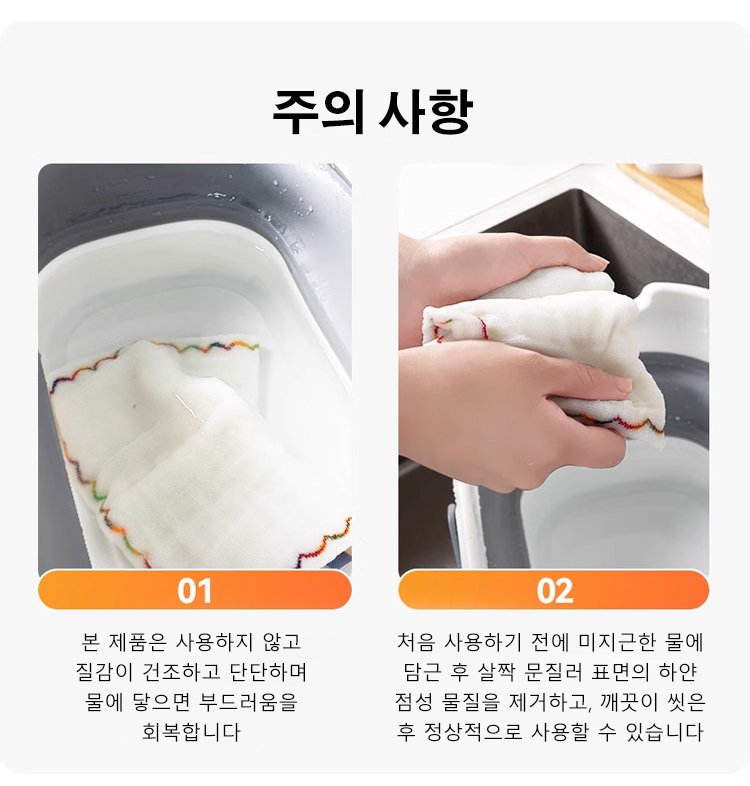 주의 사항

01

본 제품은 사용하지 않고 질감이 건조하고 단단하며 물에 닿으면 부드러움을 회복합니다

02

처음 사용하기 전에 미지근한 물에 담근 후 살짝 문질러 표면의 하얀 점성 물질을 제거하고, 깨끗이 씻은 후 정상적으로 사용할 수 있습니다