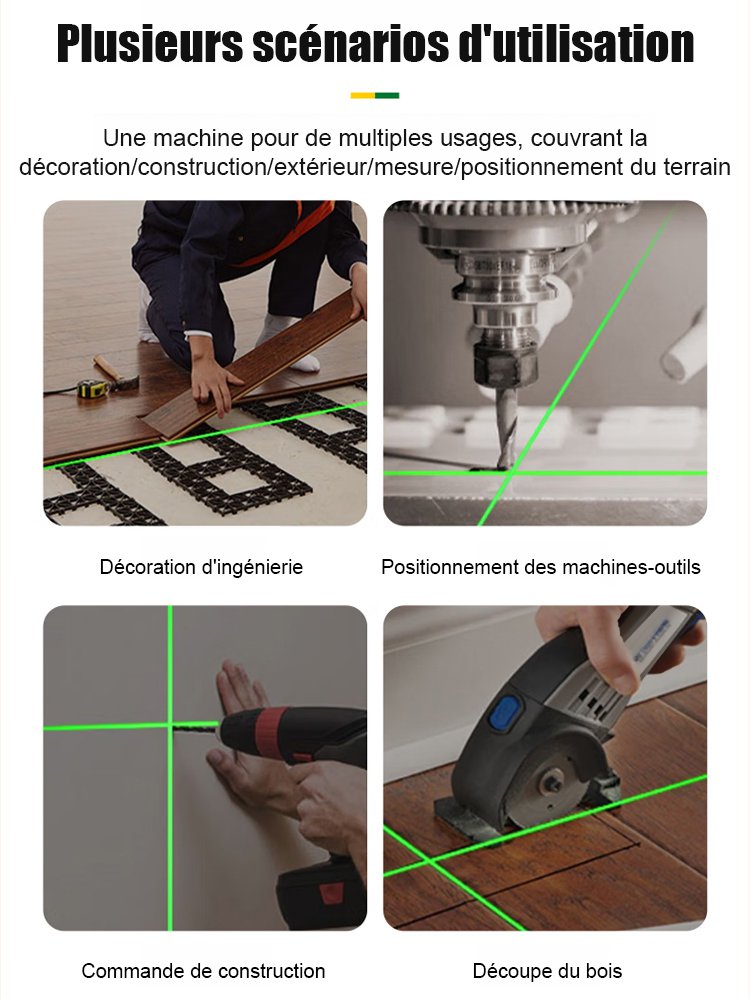 Plusieurs scénarios d'utilisation

Une machine pour de multiples usages, couvrant la décoration/construction/extérieur/mesure/positionnement du terrain

Décoration d'ingénierie

Positionnement des machines-outils

Commande de construction

Découpe du bois