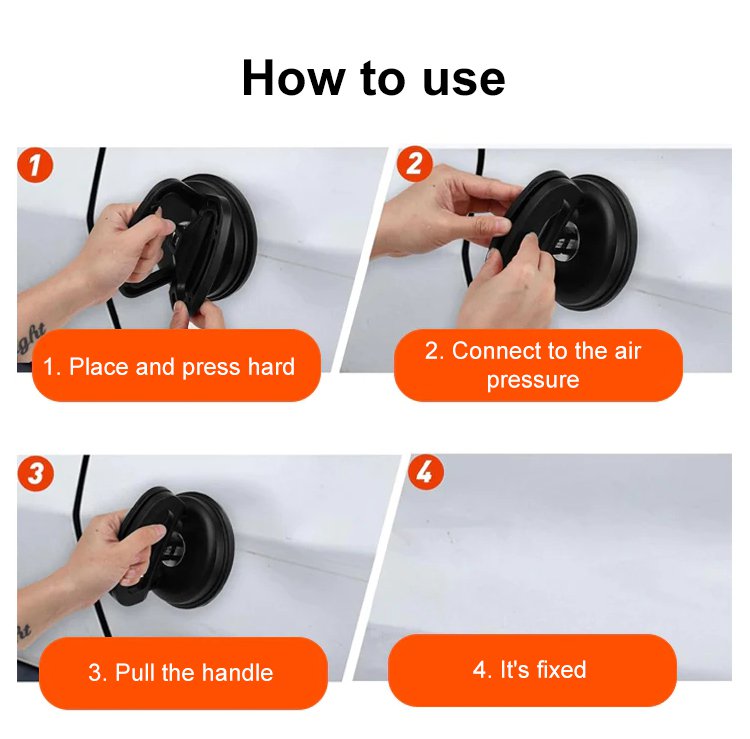 How to use

1

1. Place and press hard

2

2. Connect to the air pressure

3

3. Pull the handle

4

4. It's fixed