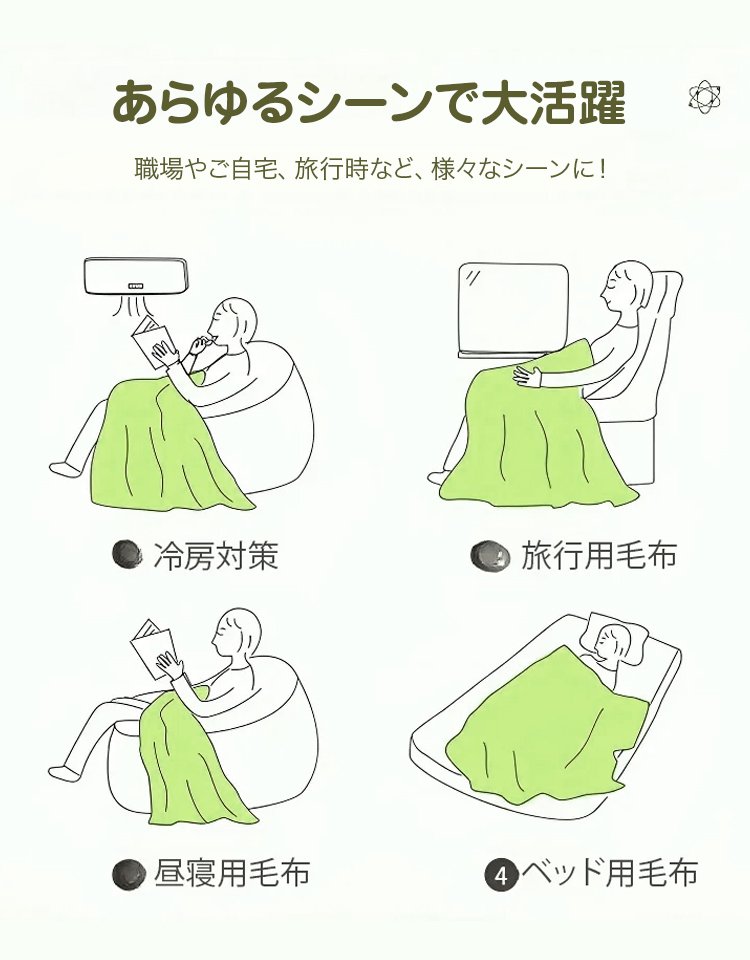 あらゆるシーンで大活躍

職場やご自宅、旅行時など、様々なシーンに！

冷房対策

旅行用毛布

昼寝用毛布

4 ベッド用毛布