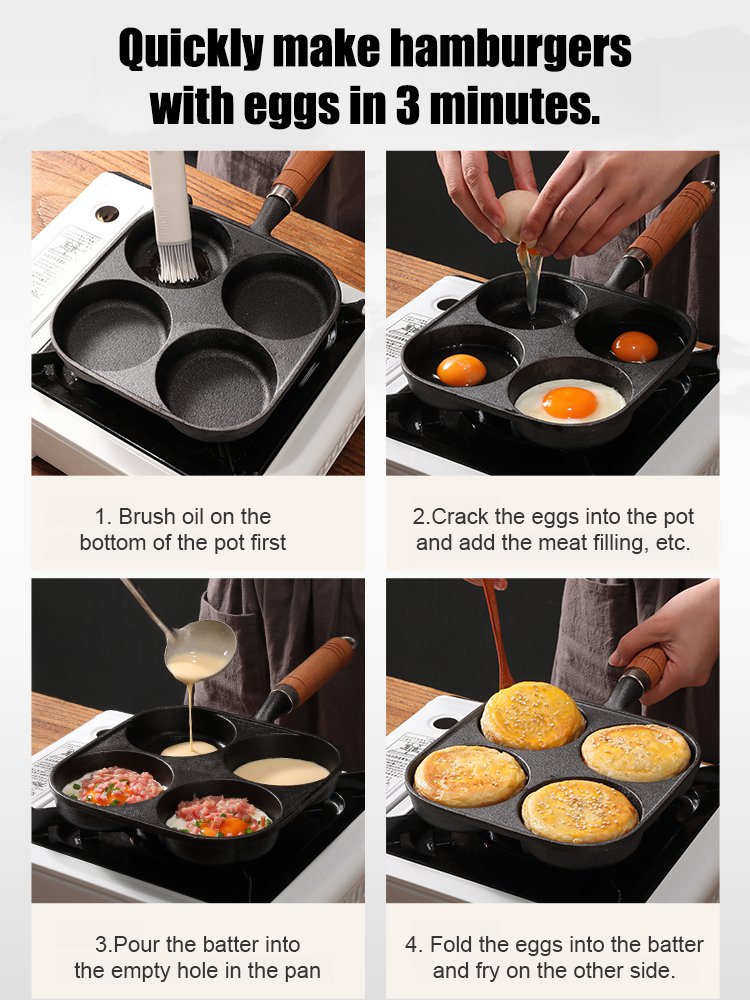 Quickly make hamburgers with eggs in 3 minutes.

1. Brush oil on the bottom of the pot first

2.Crack the eggs into the pot and add the meat filling, etc.

3.Pour the batter into the empty hole in the pan

4. Fold the eggs into the batter and fry on the other side.