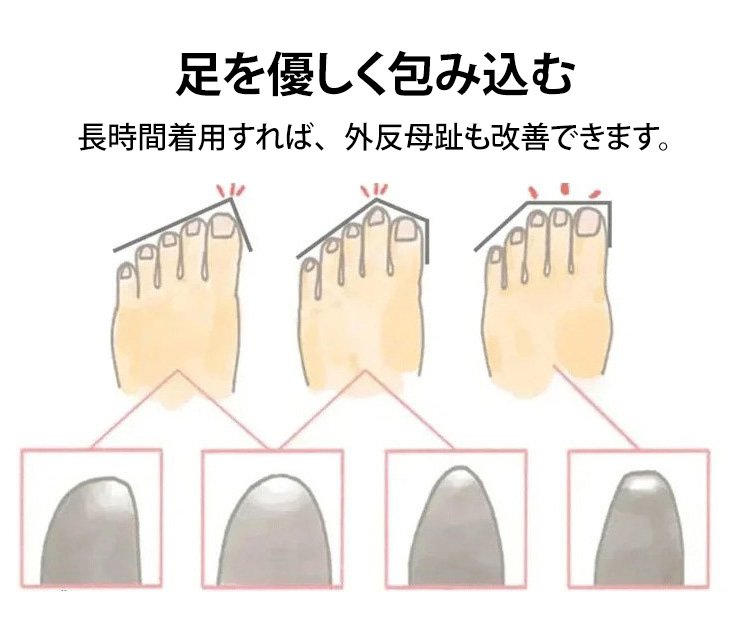 足を優しく包み込む

長時間着用すれば、外反母趾も改善できます。