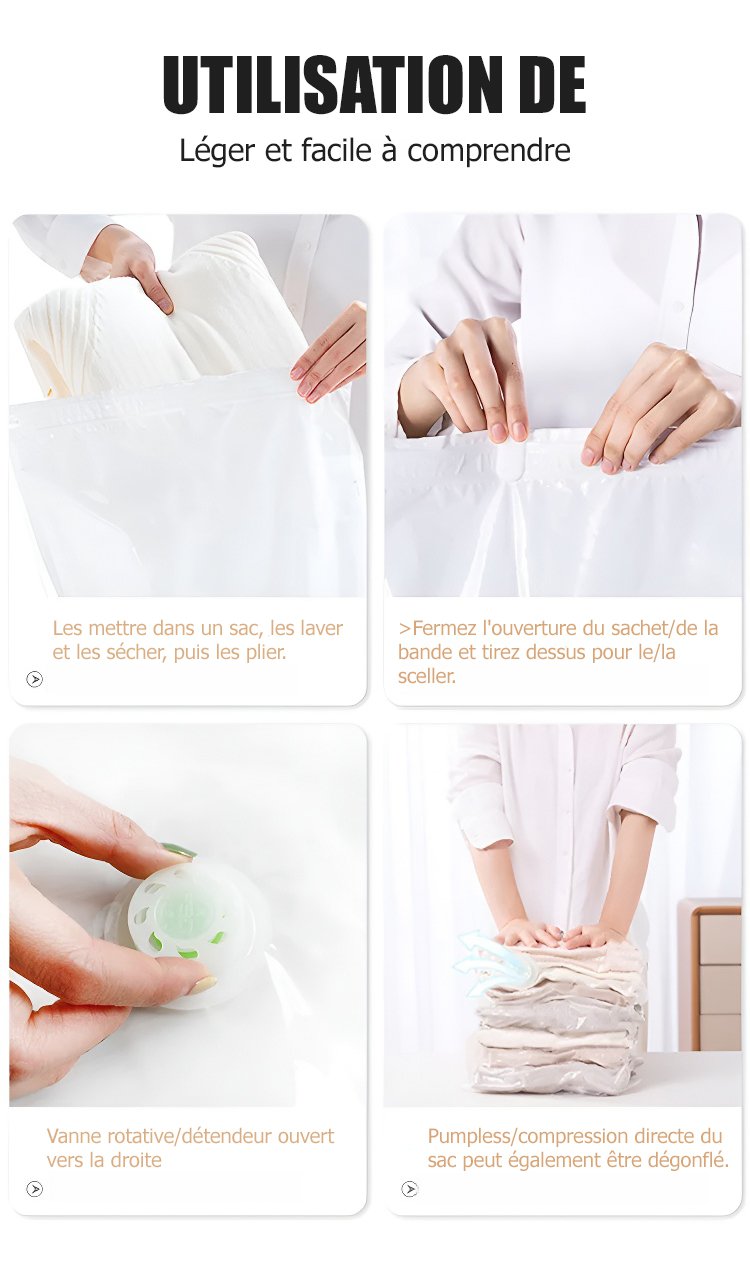 UTILISATION DE

Léger et facile à comprendre

Les mettre dans un sac, les laver et les sécher, puis les plier.

>Fermez l'ouverture du sachet/de la bande et tirez dessus pour le/la sceller.

Vanne rotative/détendeur ouvert vers la droite

Pumpless/compression directe du sac peut également être dégonflé.