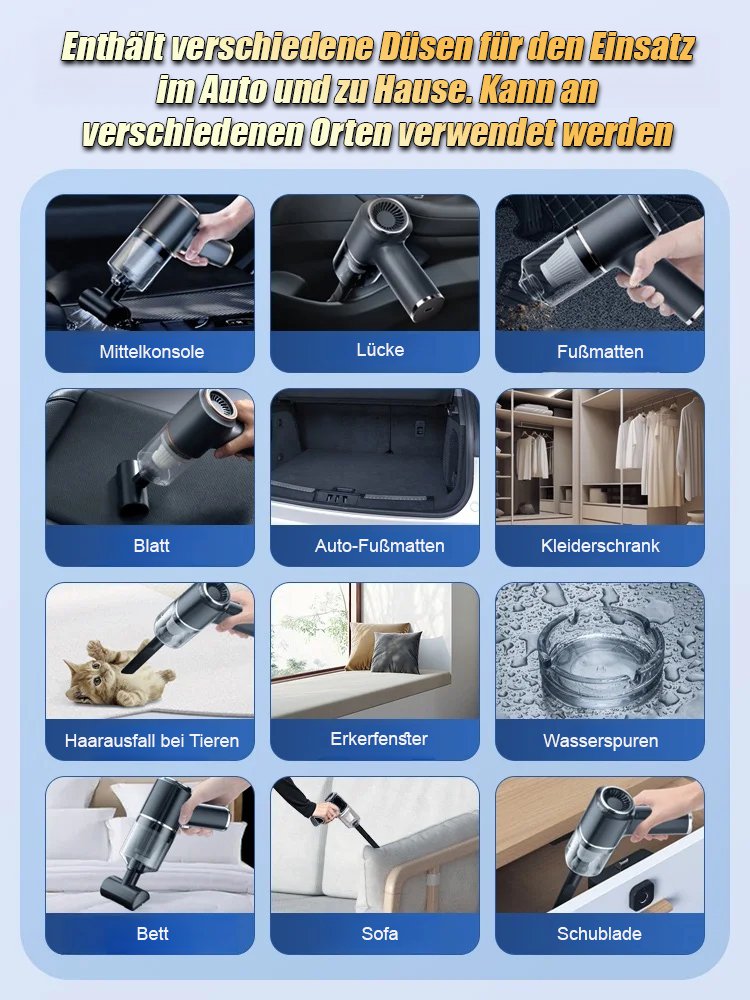 Enthält verschiedene Düsen für den Einsatz im Auto und zu Hause. Kann an verschiedenen Orten verwendet werden

Mittelkonsole

Lücke

Fußmatten

Blatt

Auto-Fußmatten

Kleiderschrank

Haarausfall bei Tieren

Erkerfenster

Wasserspuren

Bett

Sofa

Schublade