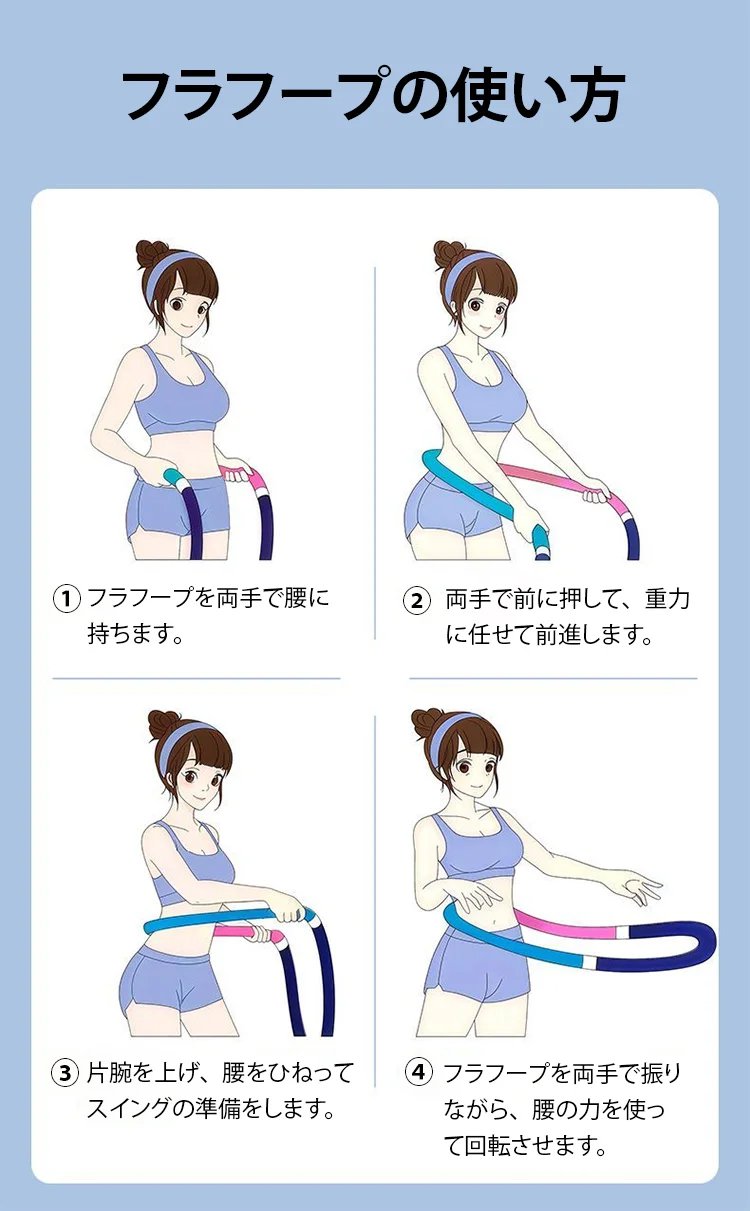 フラフープの使い方

① フラフープを両手で腰に持ちます。

② 両手で前に押して、重力に任せて前進します。

③ 片腕を上げ、腰をひねってスイングの準備をします。

④ フラフープを両手で振りながら、腰の力を使って回転させます。