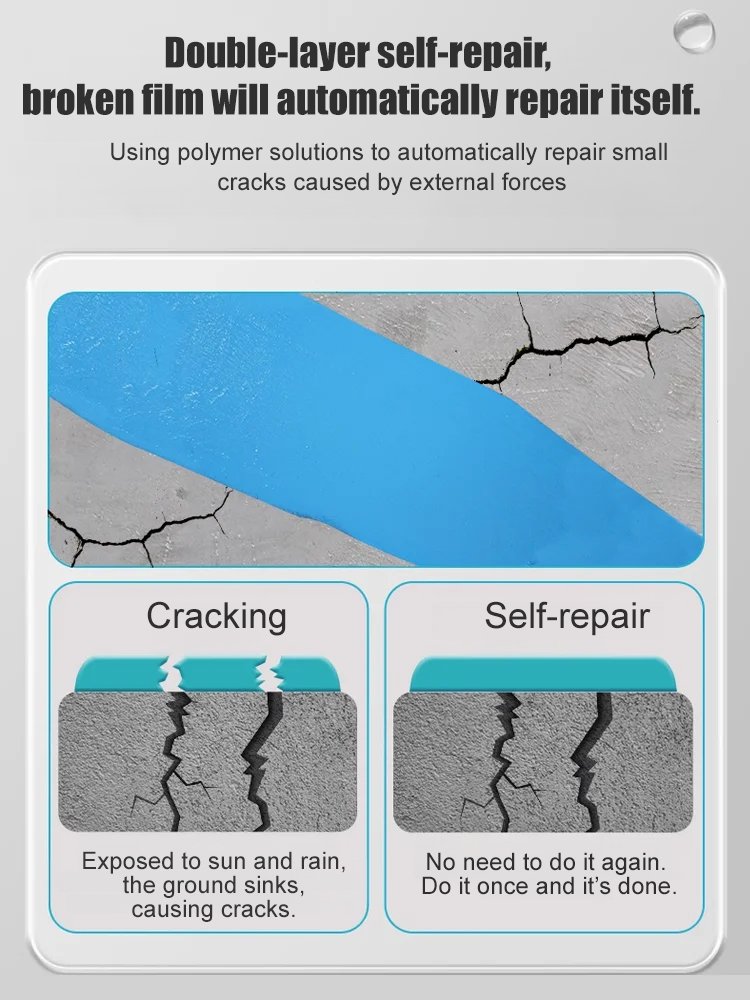 Double-layer self-repair,
broken film will automatically repair itself.

Using polymer solutions to automatically repair small cracks caused by external forces

Cracking

Exposed to sun and rain, the ground sinks, causing cracks.

Self-repair

No need to do it again. Do it once and it's done.