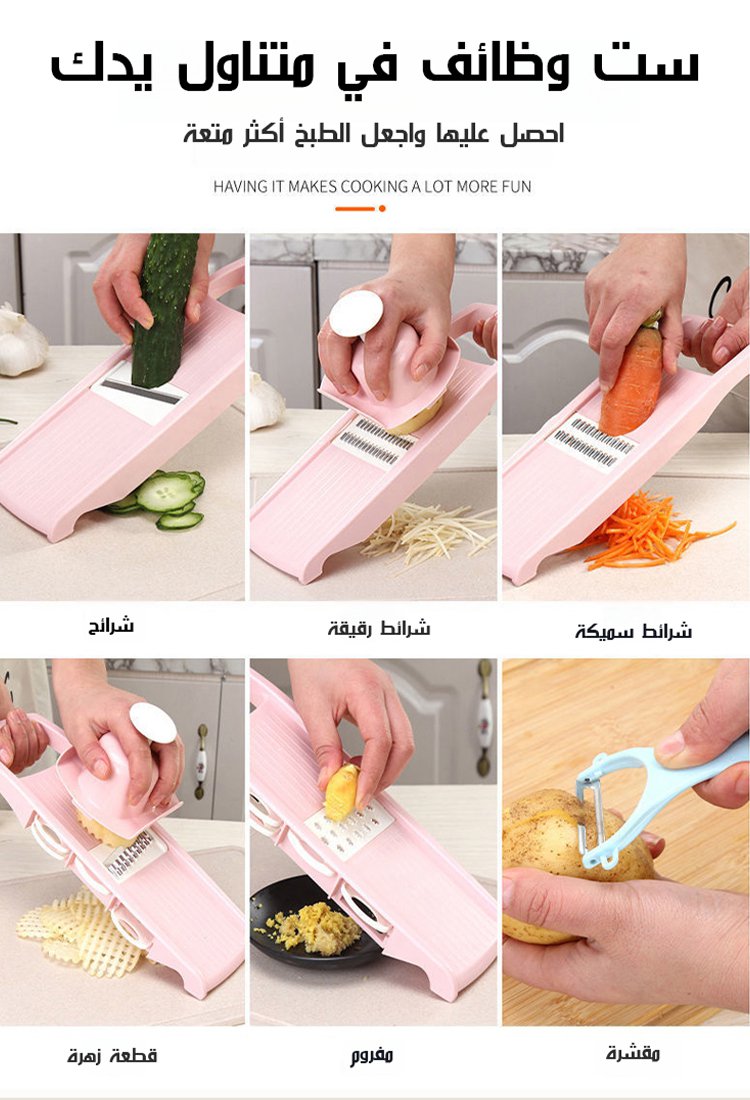 ست وظائف في متناول يدك

احصل عليها واجعل الطبخ أكثر متعة

HAVING IT MAKES COOKING A LOT MORE FUN

شرائط سميكة

شرائط رقيقة

شرائح

مقشرة

مفروم

قطعة زهرة