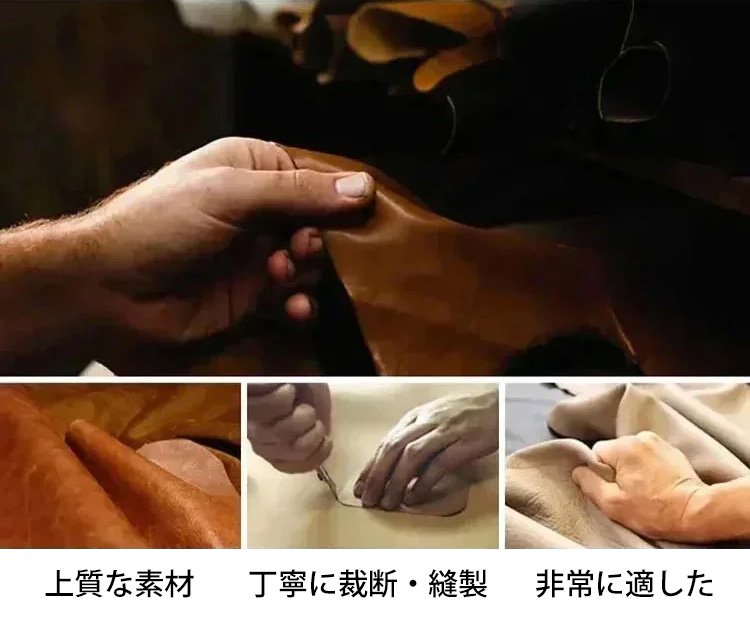 上質な素材　丁寧に裁断・縫製　非常に適した