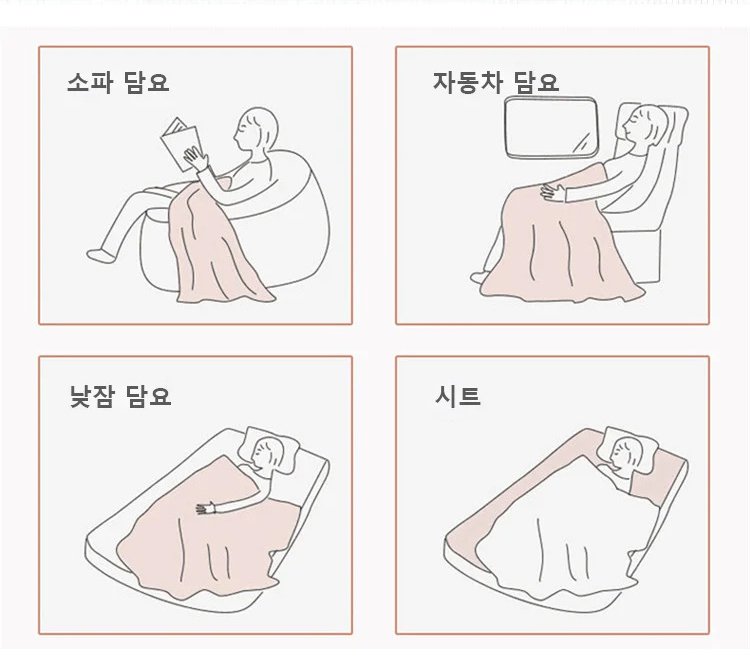 소파 담요

자동차 담요

낮잠 담요

시트