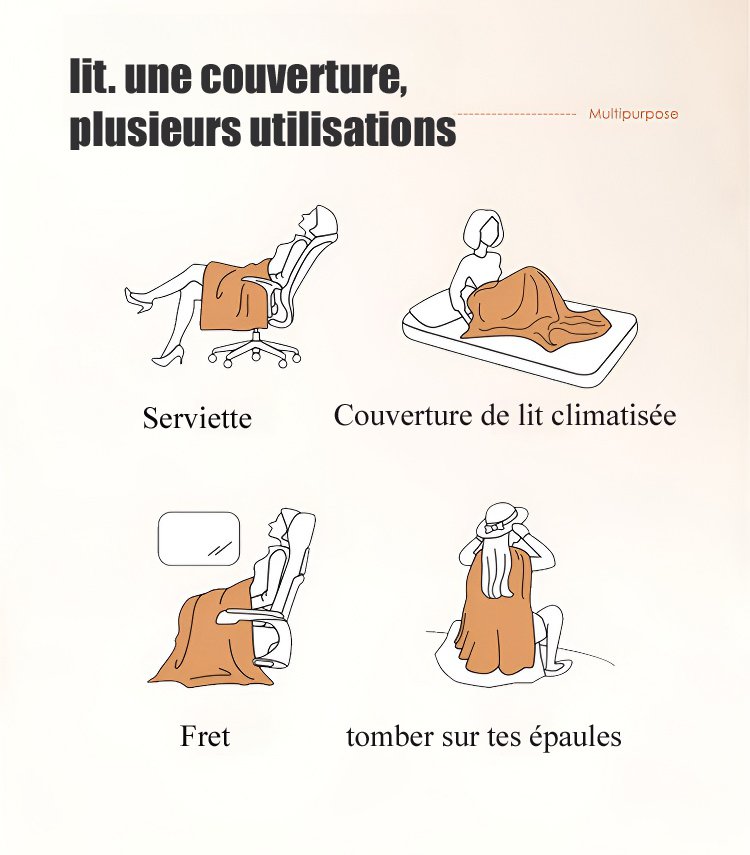 lit. une couverture, plusieurs utilisations

Multipurpose

Serviette

Couverture de lit climatisée

Fret

tomber sur tes épaules