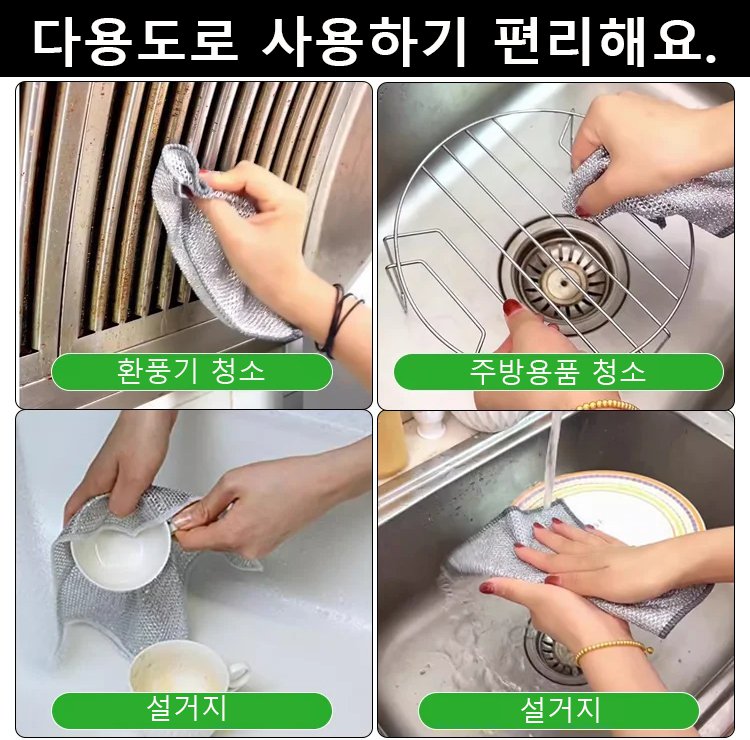 다용도로 사용하기 편리해요.

환풍기 청소

주방용품 청소

설거지

설거지