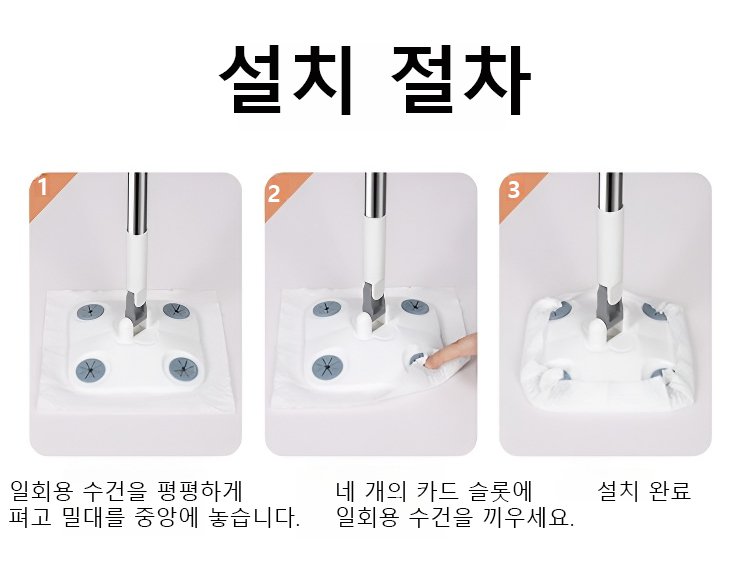 설치 절차

1

2

3

일회용 수건을 평평하게 펴고 밀대를 중앙에 놓습니다.

네 개의 카드 슬롯에 일회용 수건을 끼우세요.

설치 완료