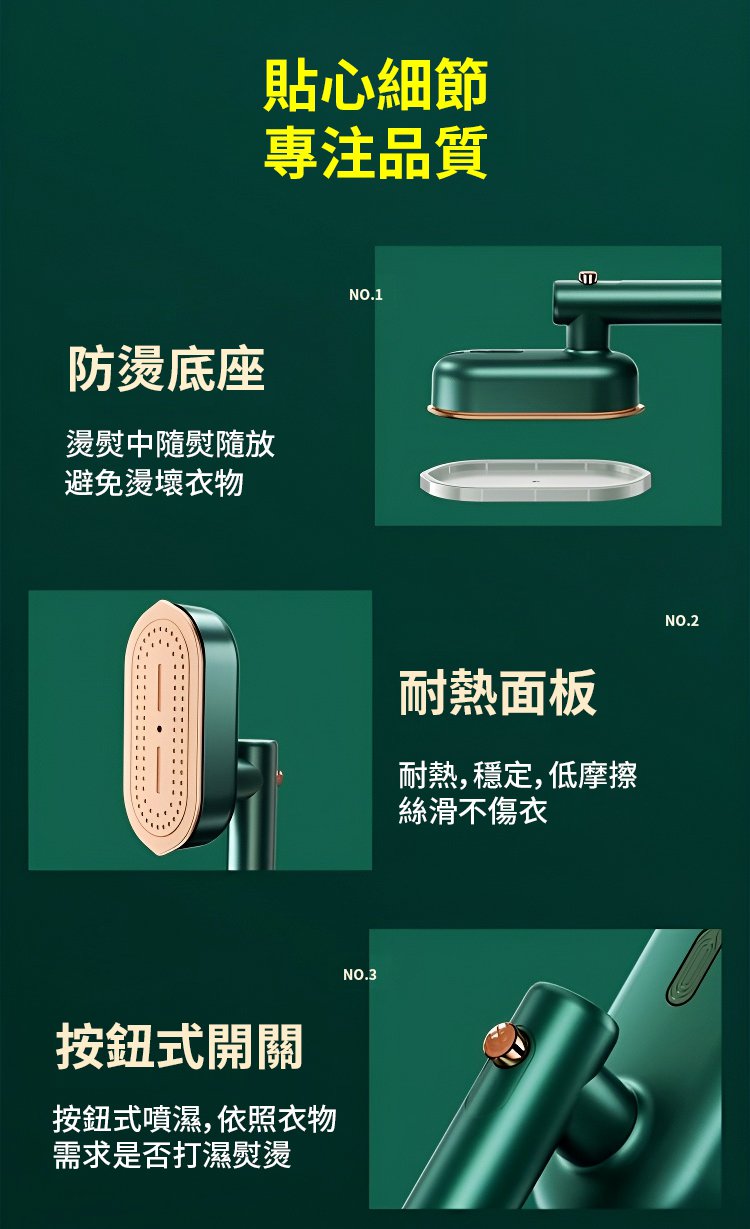 貼心細節
專注品質

NO.1

防燙底座

燙熨中隨熨隨放
避免燙壞衣物

NO.2

耐熱面板

耐熱,穩定,低摩擦
絲滑不傷衣

NO.3

按鈕式開關

按鈕式噴濕,依照衣物
需求是否打濕熨燙