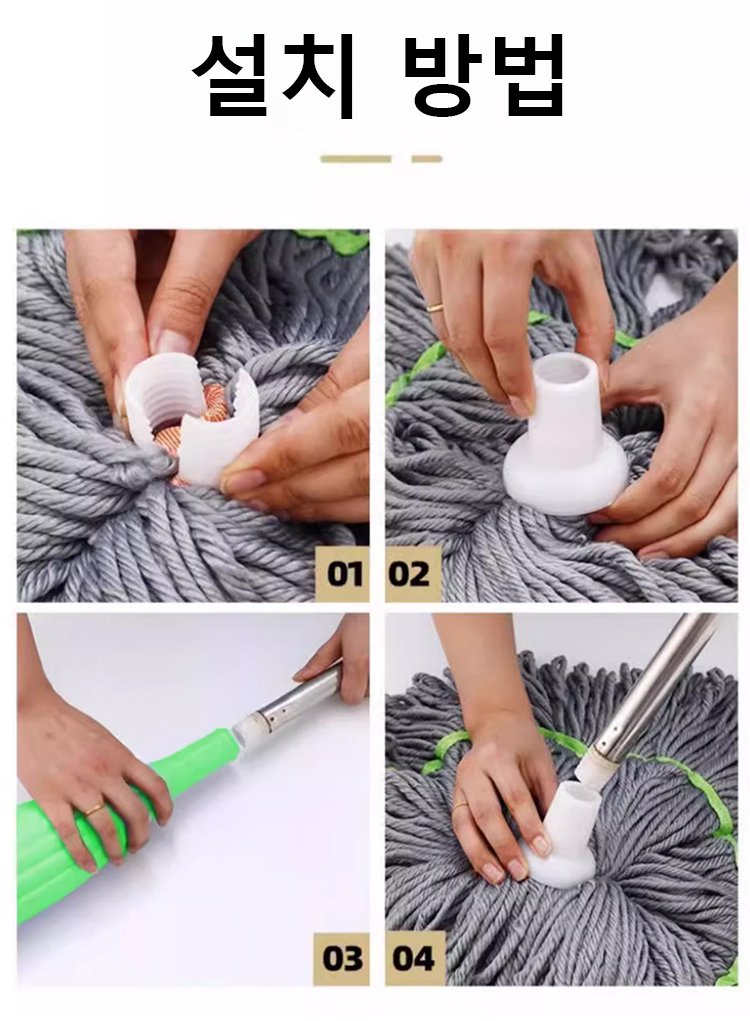 설치 방법

01

02

03

04