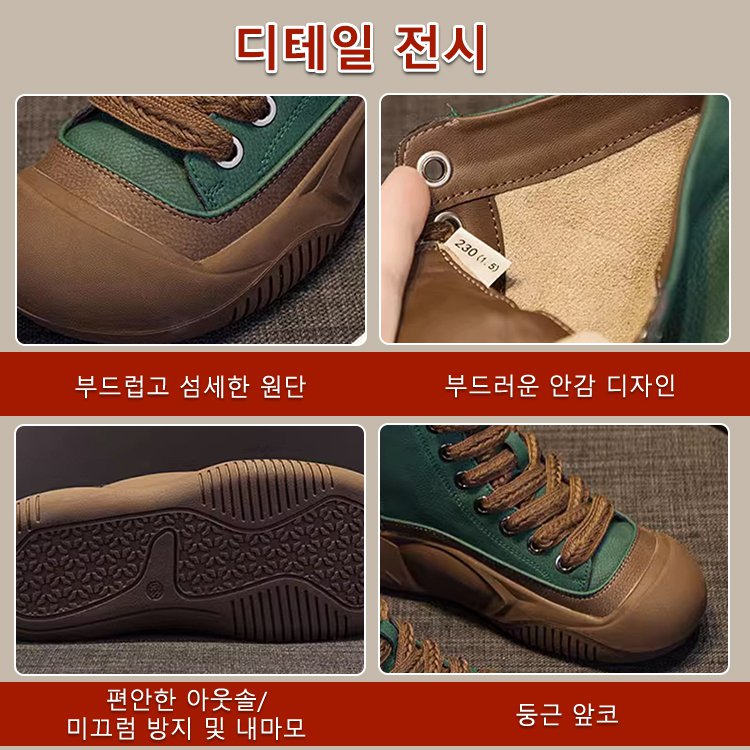 디테일 전시

230 (1.5)

부드럽고 섬세한 원단

부드러운 안감 디자인

편안한 아웃솔/
미끄럼 방지 및 내마모

둥근 앞코