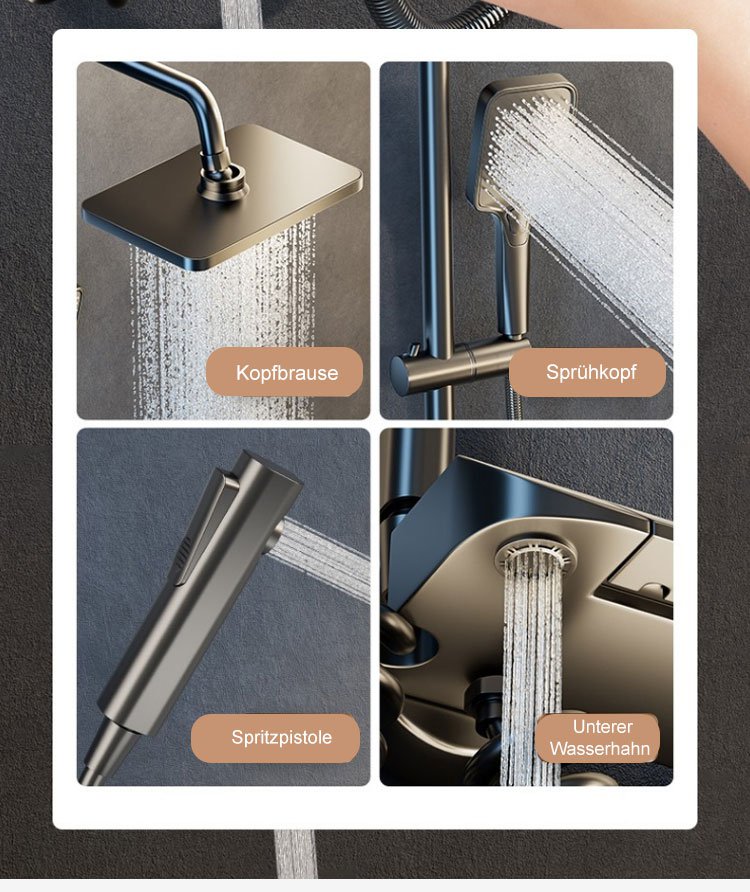 Kopfbrause

Sprühkopf

Spritzpistole

Unterer Wasserhahn