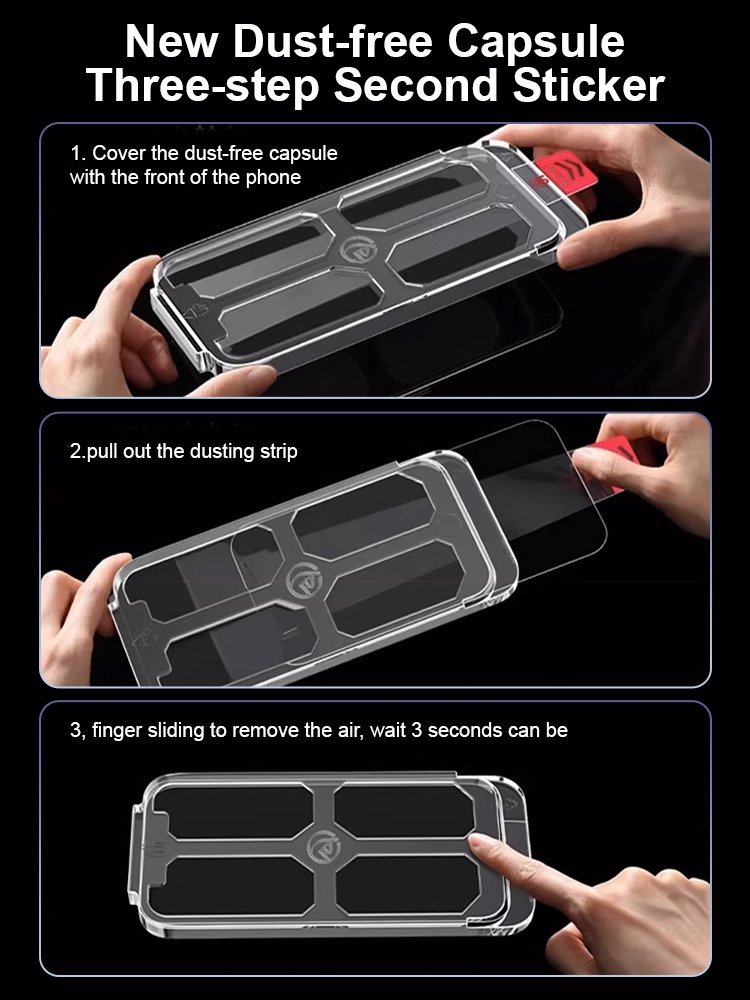 New Dust-free Capsule Three-step Second Sticker

1. Cover the dust-free capsule with the front of the phone

2.pull out the dusting strip

3, finger sliding to remove the air, wait 3 seconds can be