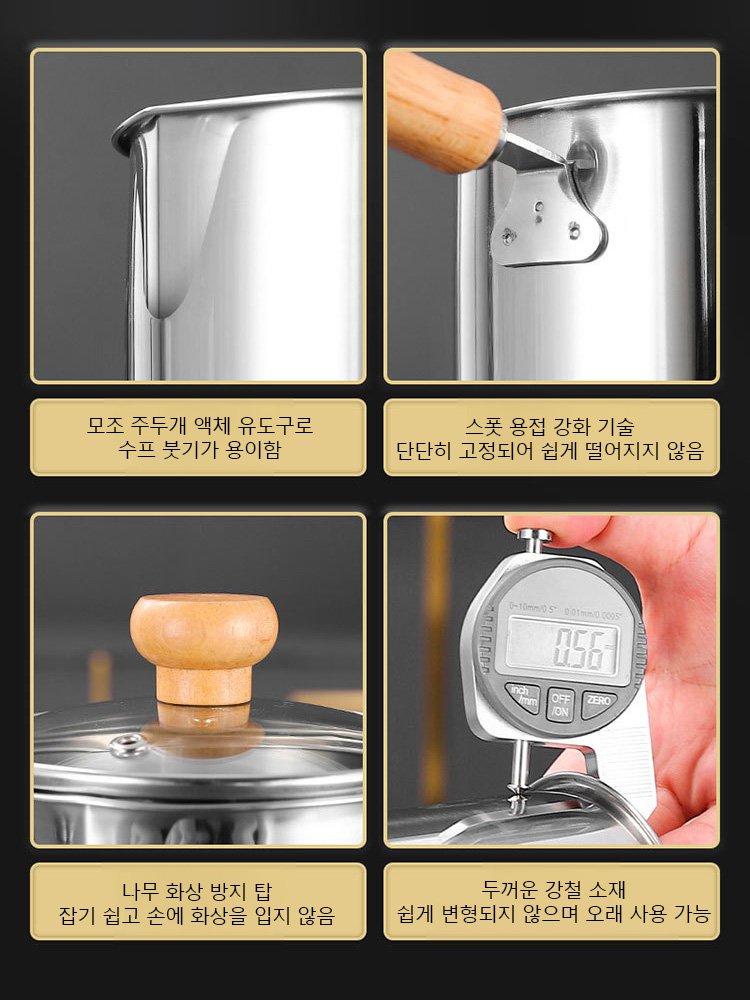 모조 주두개 액체 유도구로
수프 붓기가 용이함

스폿 용접 강화 기술
단단히 고정되어 쉽게 떨어지지 않음

0~10mm/0.5" 0.01mm/0.0005"
0.56
inch /mm
OFF /ON
ZERO

나무 화상 방지 탑
잡기 쉽고 손에 화상을 입지 않음

두꺼운 강철 소재
쉽게 변형되지 않으며 오래 사용 가능