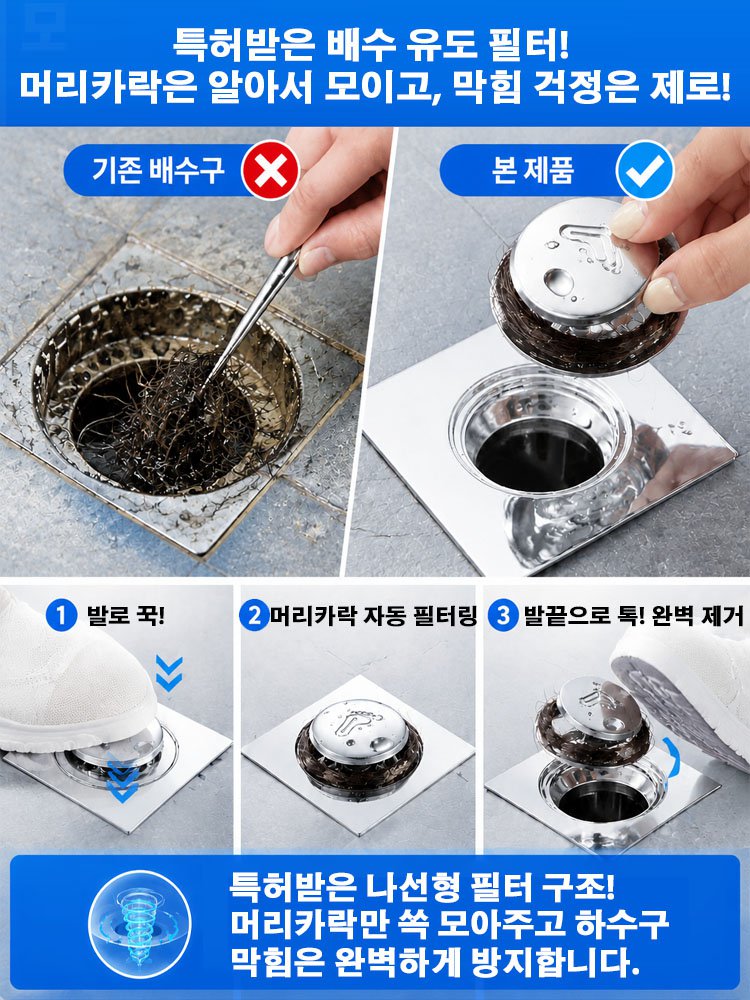 특허받은 배수 유도 필터!
머리카락은 알아서 모이고, 막힘 걱정은 제로!

기존 배수구

본 제품

1 발로 꾹!

2 머리카락 자동 필터링

3 발끝으로 톡! 완벽 제거

특허받은 나선형 필터 구조!
머리카락만 쏙 모아주고 하수구
막힘은 완벽하게 방지합니다.