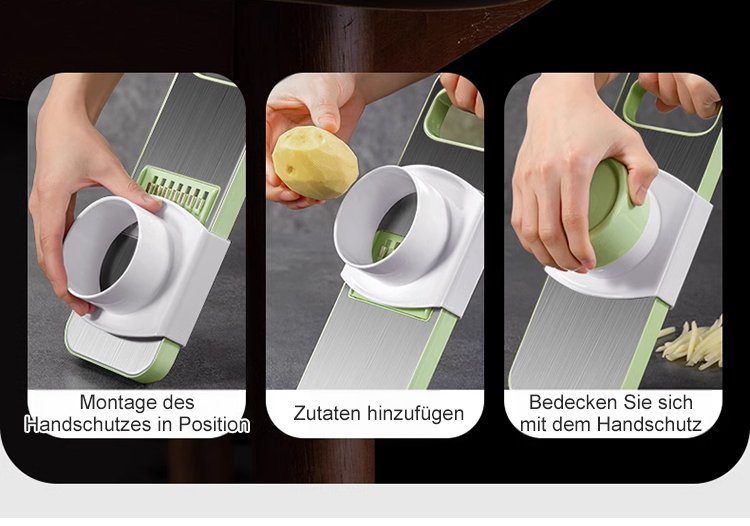 Montage des Handschutzes in Position

Zutaten hinzufügen

Bedecken Sie sich mit dem Handschutz