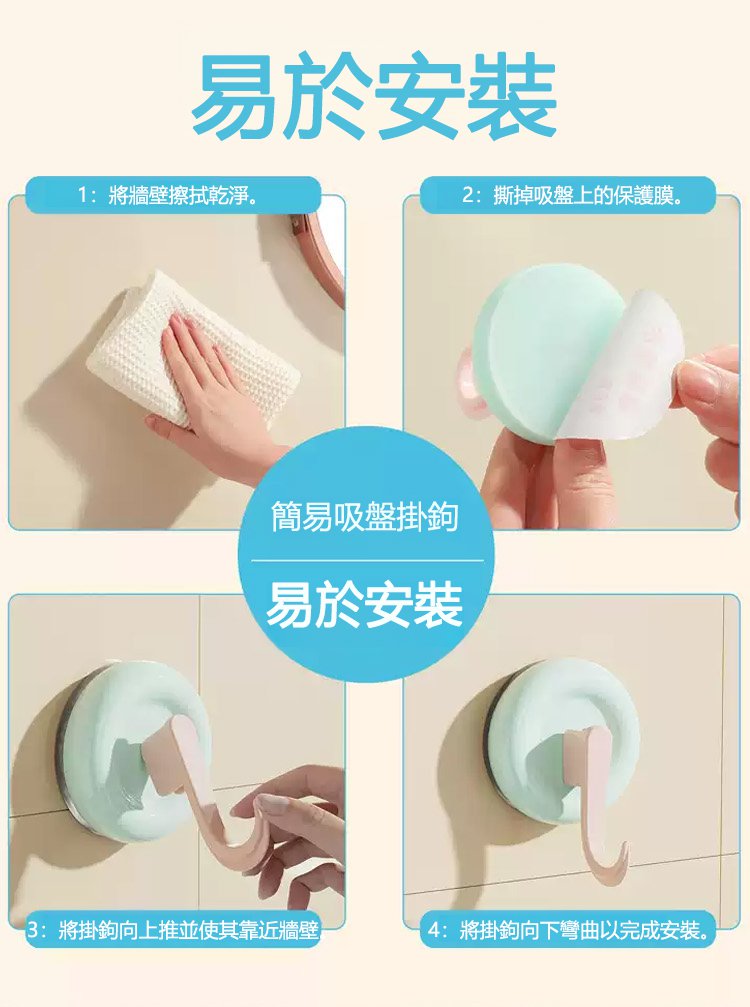 易於安裝

1：將牆壁擦拭乾淨。

2：撕掉吸盤上的保護膜。

簡易吸盤掛鉤

易於安裝

3：將掛鉤向上推並使其靠近牆壁

4：將掛鉤向下彎曲以完成安裝。