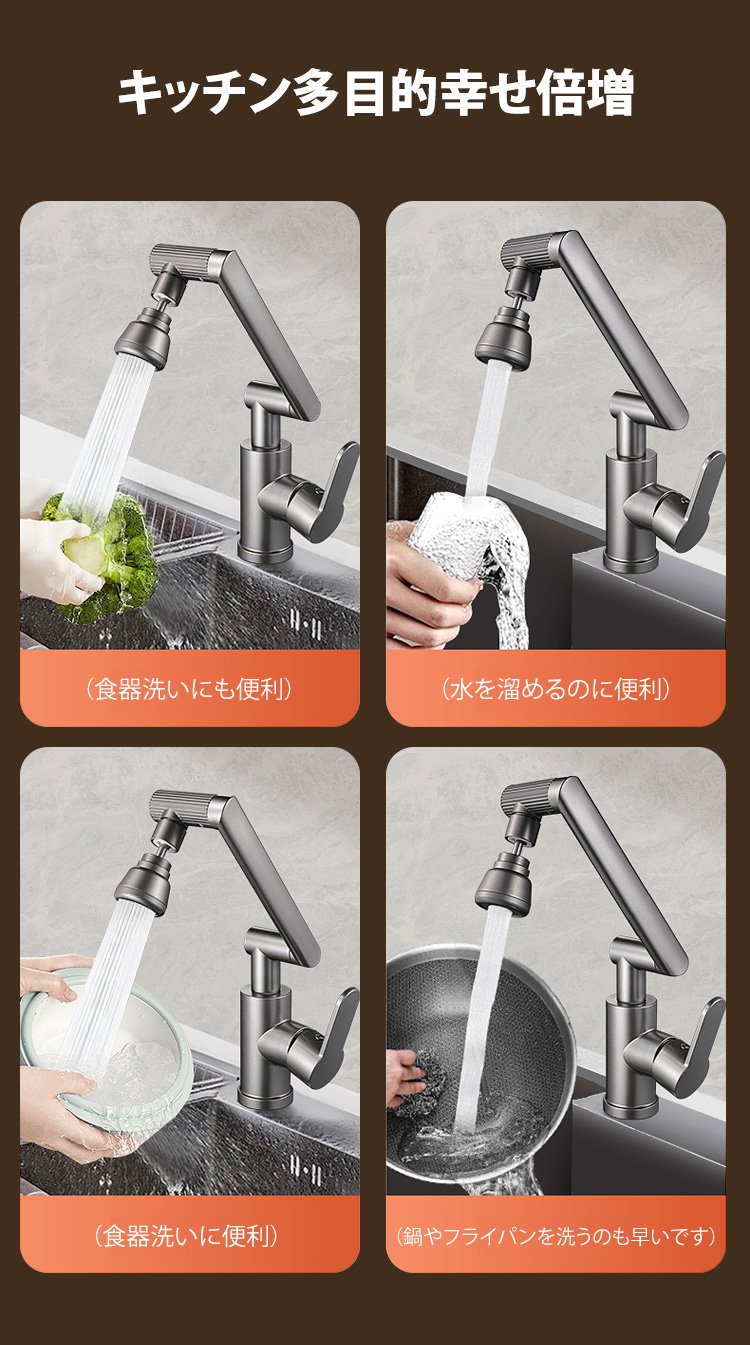 キッチン多目的幸せ倍増

（食器洗いにも便利）

（水を溜めるのに便利）

（食器洗いに便利）

（鍋やフライパンを洗うのも早いです）