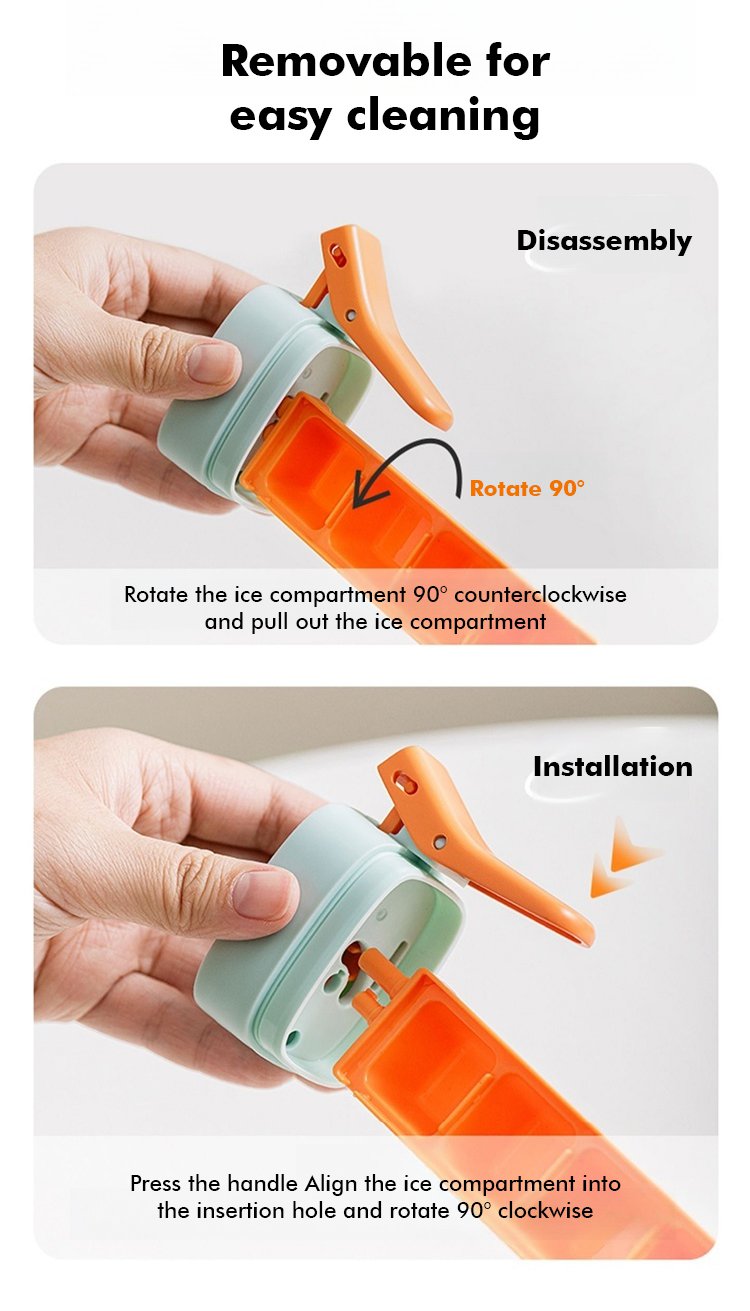 Removable for easy cleaning

Disassembly

Rotate 90°

Rotate the ice compartment 90° counterclockwise and pull out the ice compartment

Installation

Press the handle Align the ice compartment into the insertion hole and rotate 90° clockwise