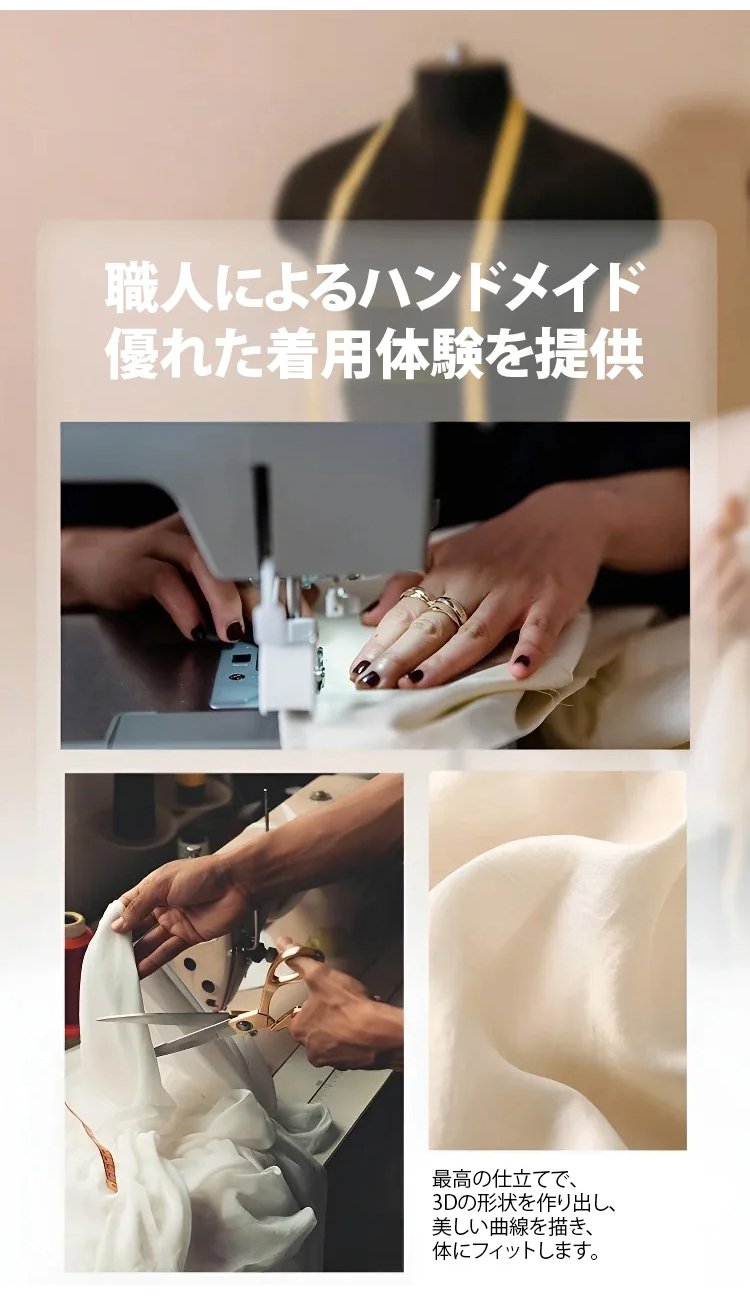 職人によるハンドメイド
優れた着用体験を提供

最高の仕立てで、
3Dの形状を作り出し、
美しい曲線を描き、
体にフィットします。