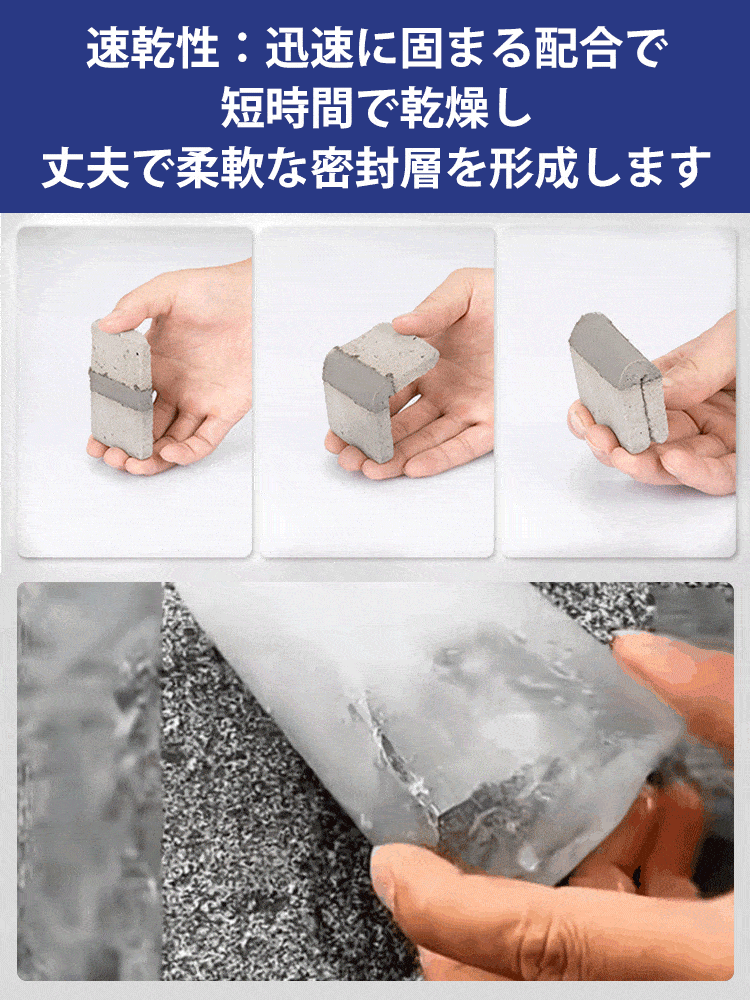 速乾性：迅速に固まる配合で
短時間で乾燥し
丈夫で柔軟な密封層を形成します