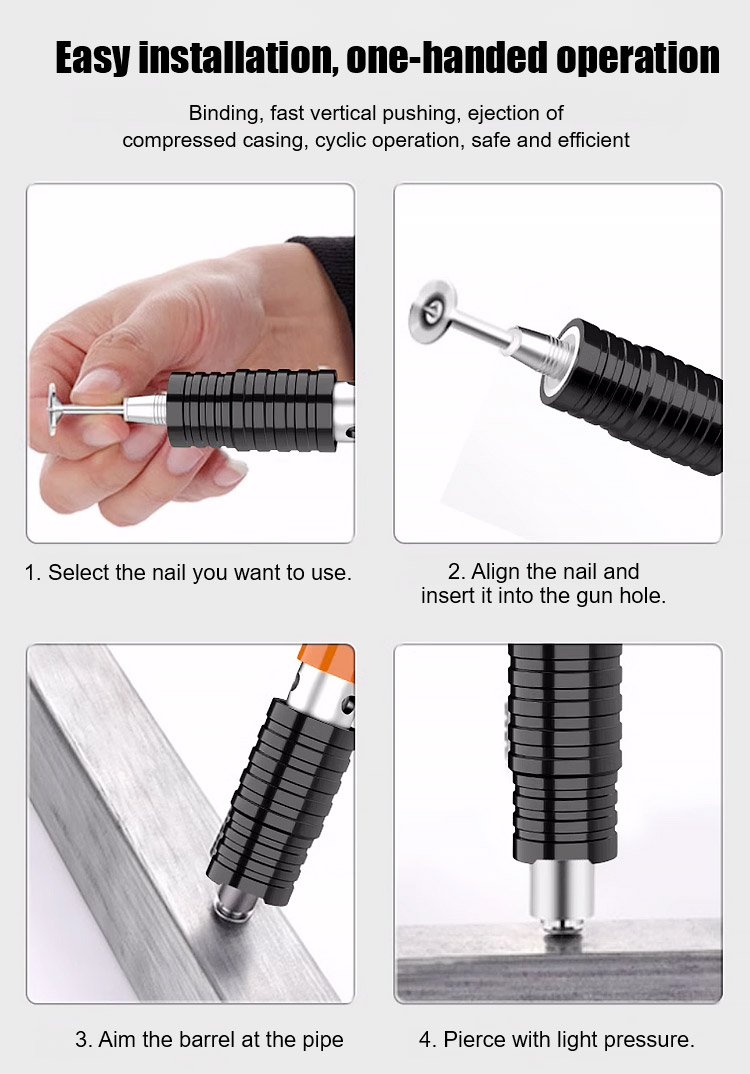 Easy installation, one-handed operation

Binding, fast vertical pushing, ejection of compressed casing, cyclic operation, safe and efficient

1. Select the nail you want to use.

2. Align the nail and insert it into the gun hole.

3. Aim the barrel at the pipe

4. Pierce with light pressure.