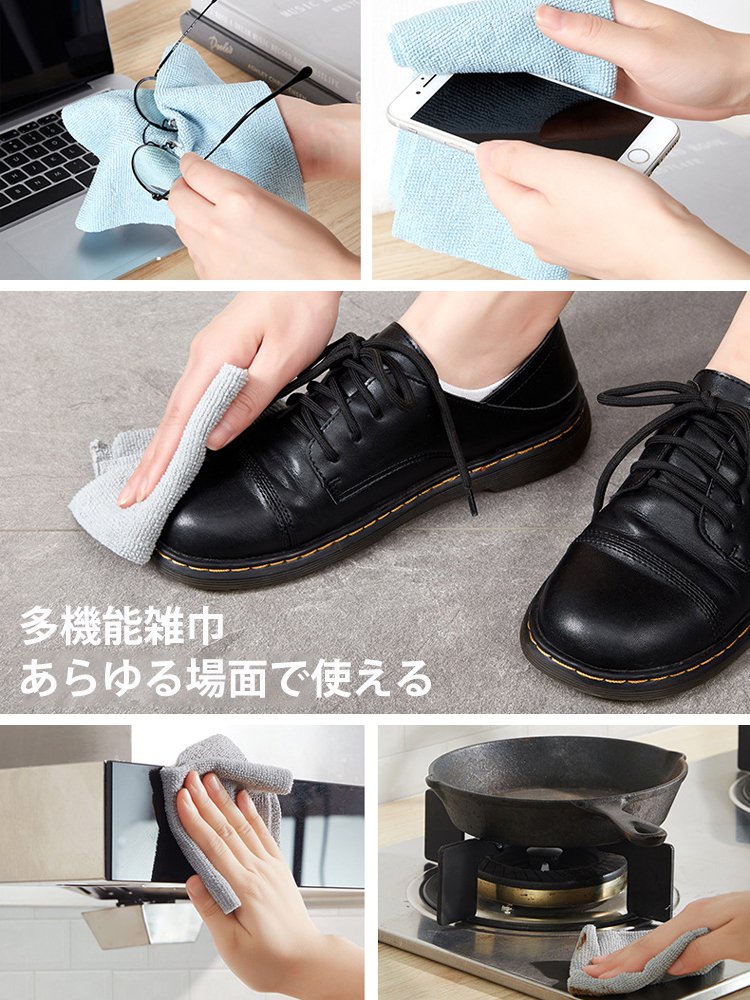 多機能雑巾
あらゆる場面で使える