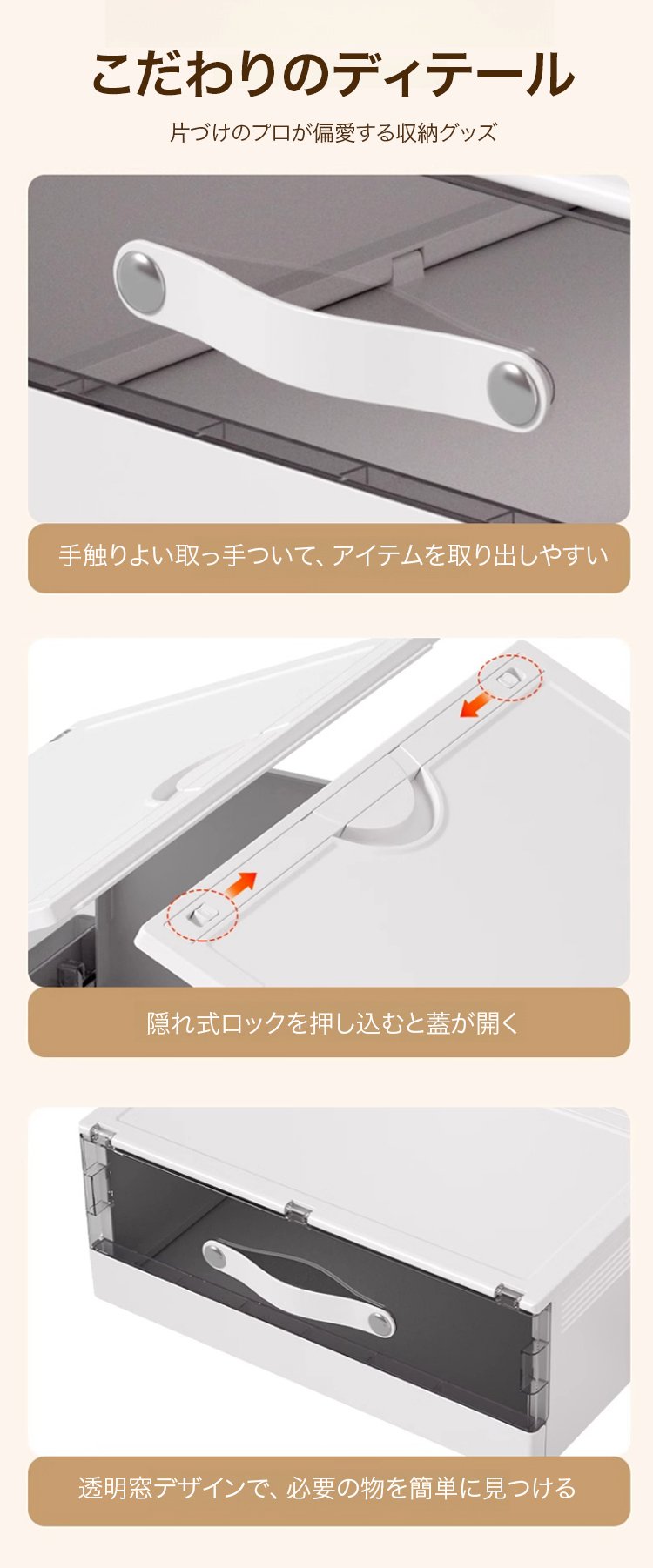 こだわりのディテール

片づけのプロが偏愛する収納グッズ

手触りよい取っ手ついて、アイテムを取り出しやすい

隠れ式ロックを押し込むと蓋が開く

透明窓デザインで、必要の物を簡単に見つける