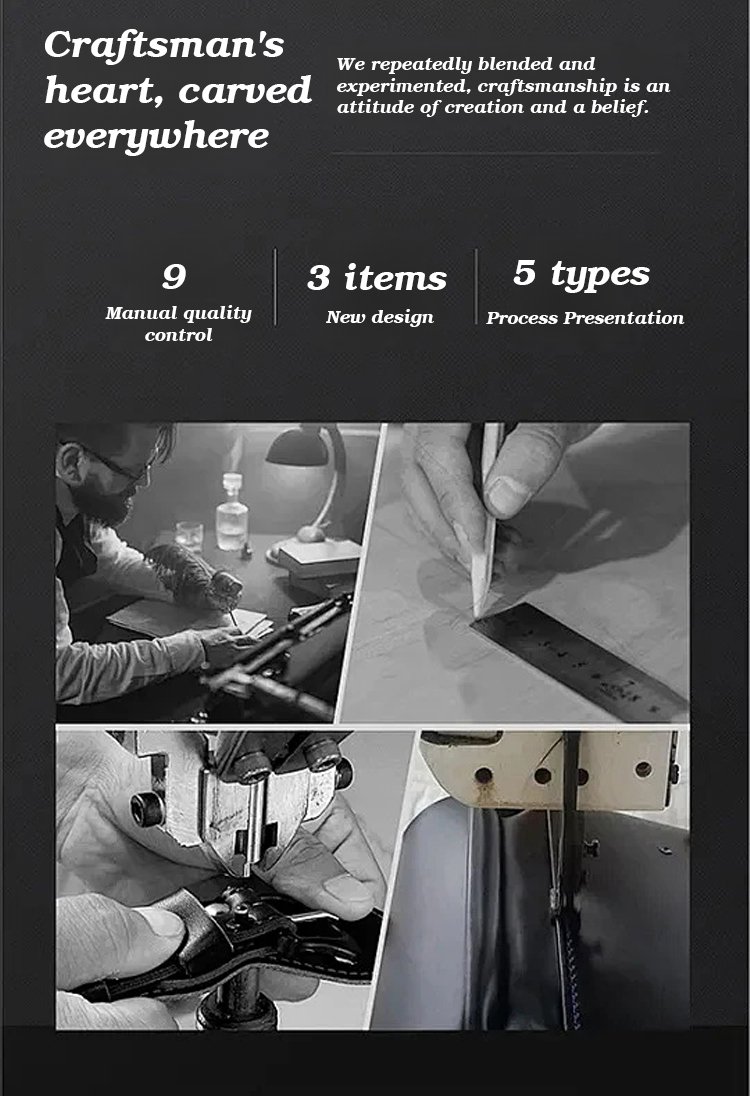 Craftsman's heart, carved everywhere

We repeatedly blended and experimented, craftsmanship is an attitude of creation and a belief.

9
Manual quality control

3 items
New design

5 types
Process Presentation