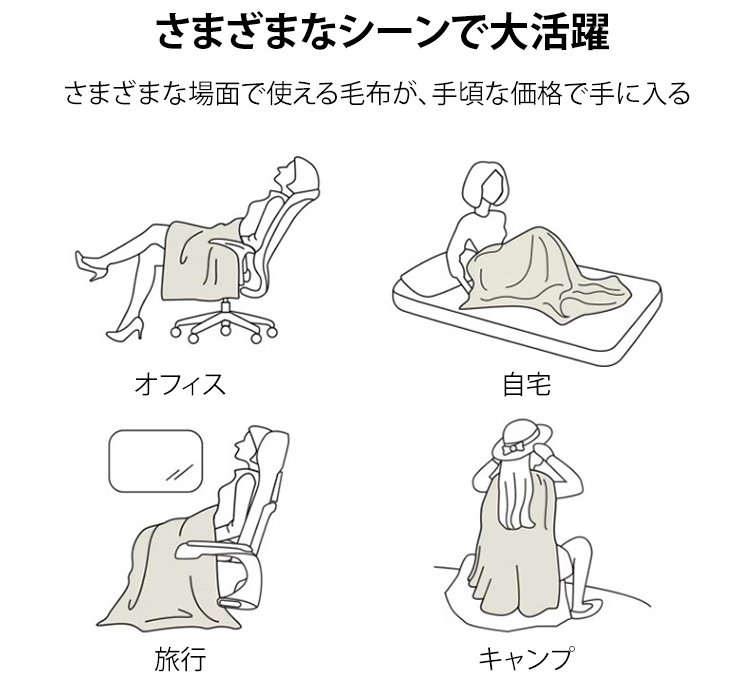 さまざまなシーンで大活躍

さまざまな場面で使える毛布が、手頃な価格で手に入る

オフィス

自宅

旅行

キャンプ