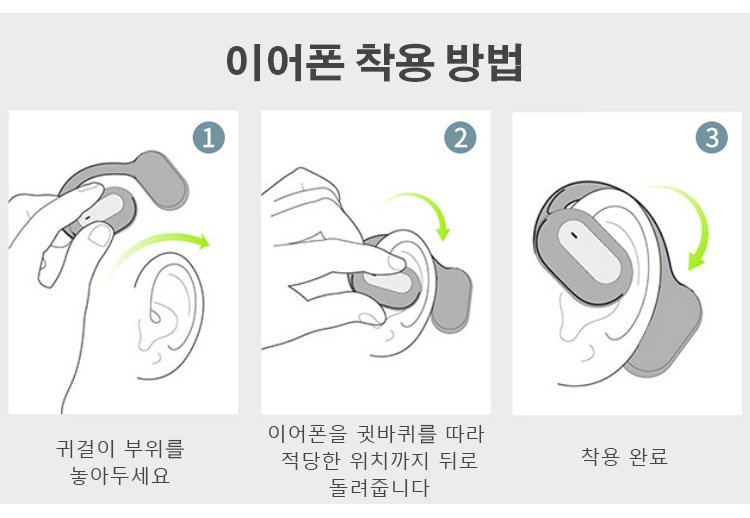 이어폰 착용 방법

1

귀걸이 부위를 놓아두세요

2

이어폰을 귓바퀴를 따라 적당한 위치까지 뒤로 돌려줍니다

3

착용 완료