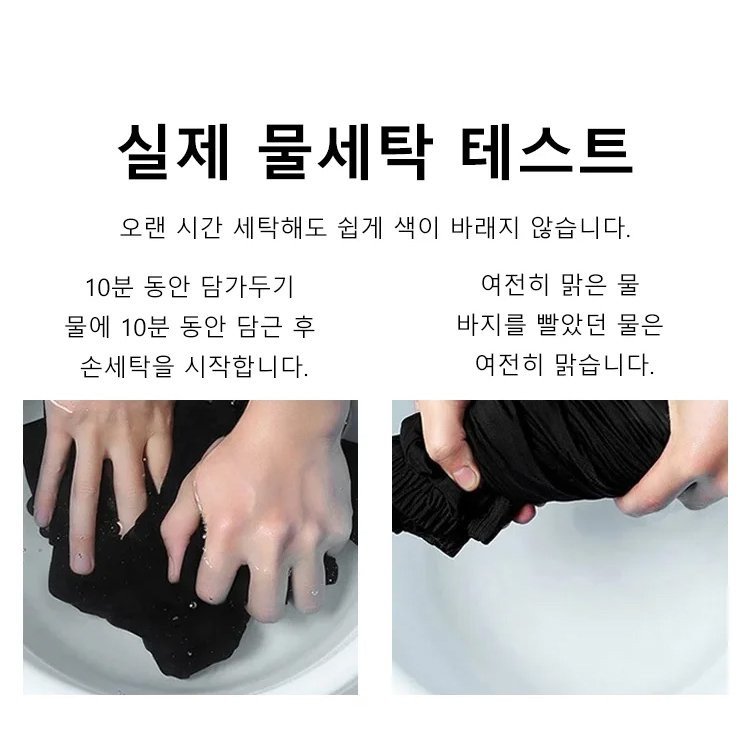 실제 물세탁 테스트

오랜 시간 세탁해도 쉽게 색이 바래지 않습니다.

10분 동안 담가두기
물에 10분 동안 담근 후
손세탁을 시작합니다.

여전히 맑은 물
바지를 빨았던 물은
여전히 맑습니다.