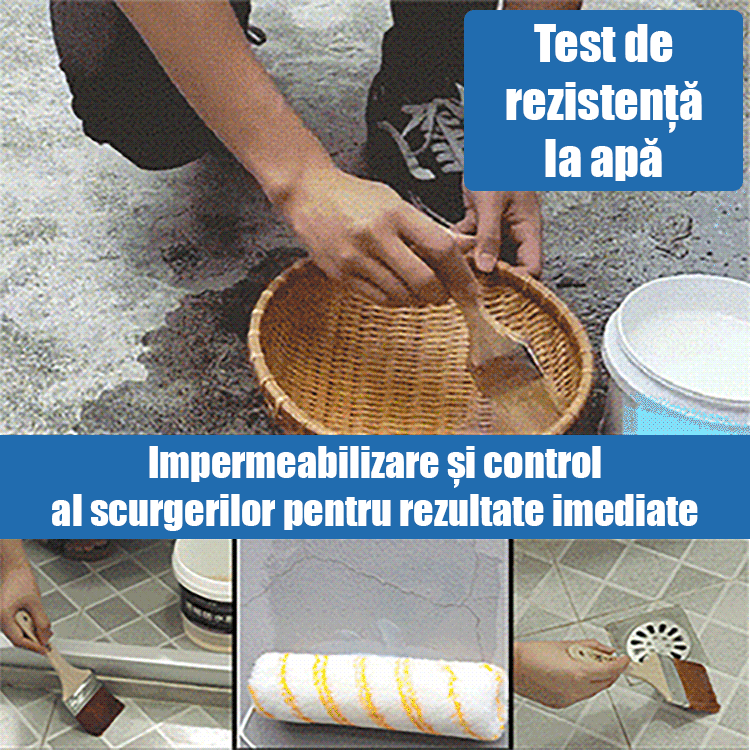 Test de rezistență la apă

Impermeabilizare și control al scurgerilor pentru rezultate imediate