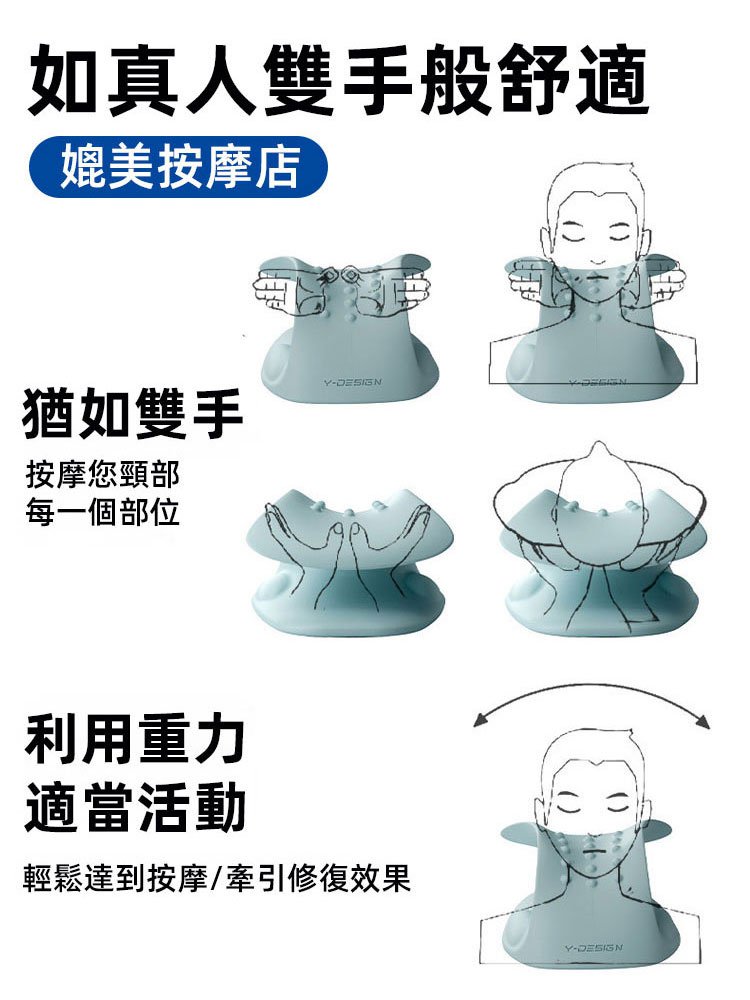 如真人雙手般舒適

媲美按摩店

Y-DESIGN

Y-DESIGN

猶如雙手

按摩您頸部
每一個部位

利用重力
適當活動

輕鬆達到按摩/牽引修復效果

Y-DESIGN