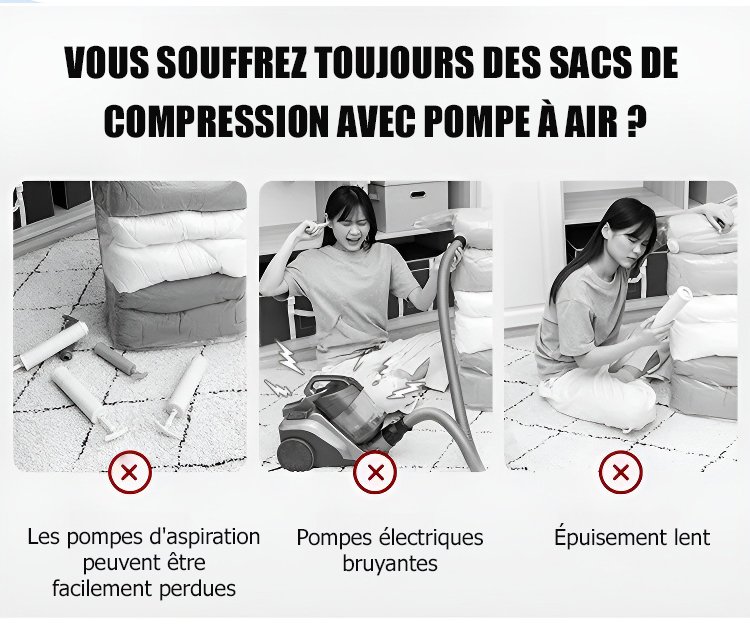 VOUS SOUFFREZ TOUJOURS DES SACS DE COMPRESSION AVEC POMPE À AIR ?

Les pompes d'aspiration peuvent être facilement perdues

Pompes électriques bruyantes

Épuisement lent