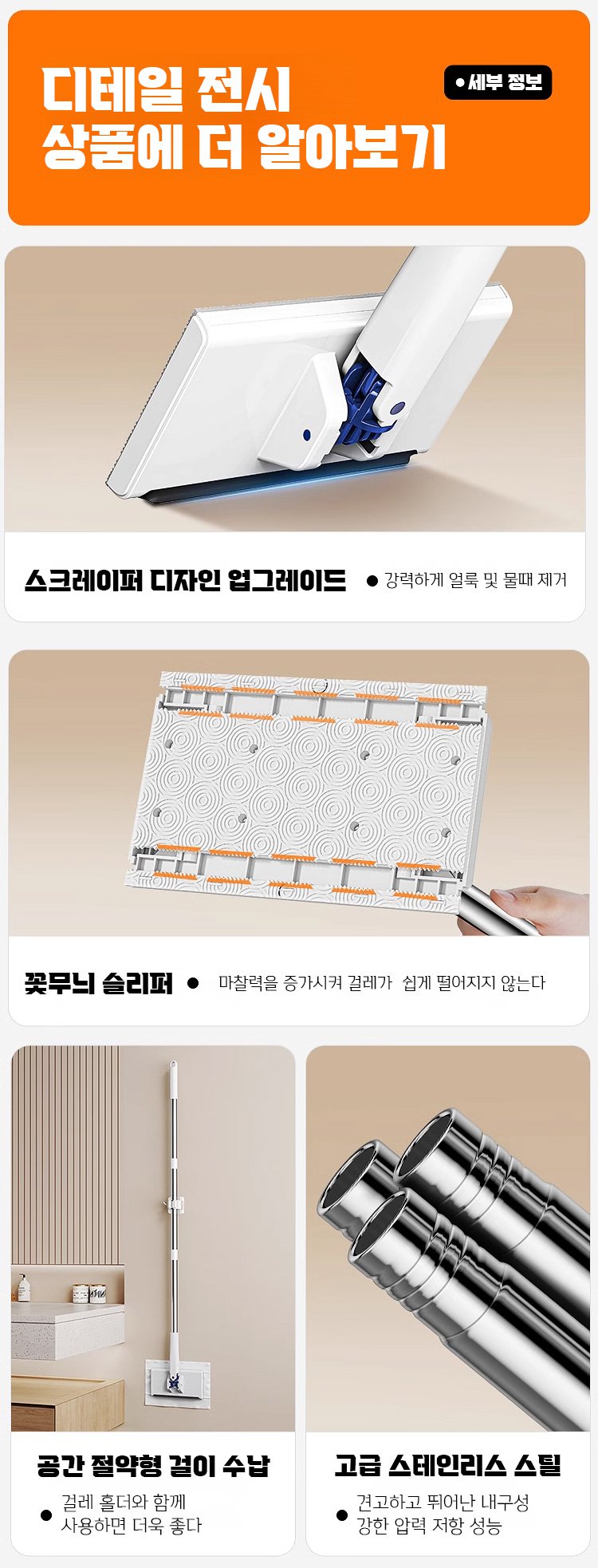 디테일 전시
상품에 더 알아보기

●세부 정보

스크레이퍼 디자인 업그레이드

● 강력하게 얼룩 및 물때 제거

꽃무늬 슬리퍼

● 마찰력을 증가시켜 걸레가 쉽게 떨어지지 않는다

공간 절약형 걸이 수납

● 걸레 홀더와 함께 사용하면 더욱 좋다

고급 스테인리스 스틸

● 견고하고 뛰어난 내구성 강한 압력 저항 성능